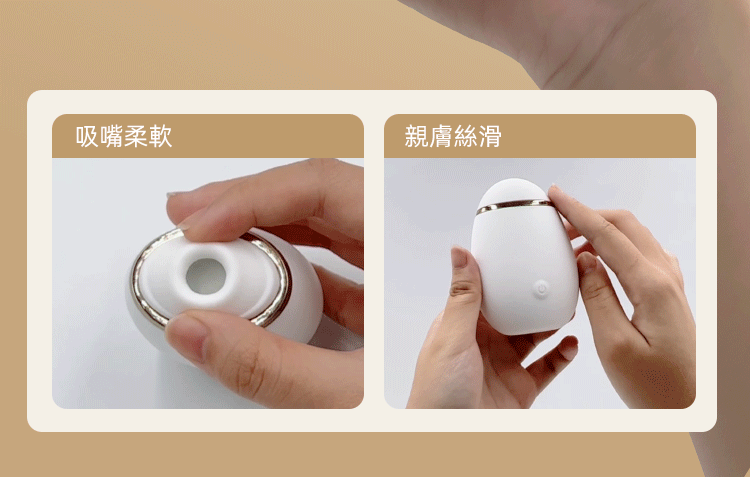 吸嘴柔軟

親膚絲滑