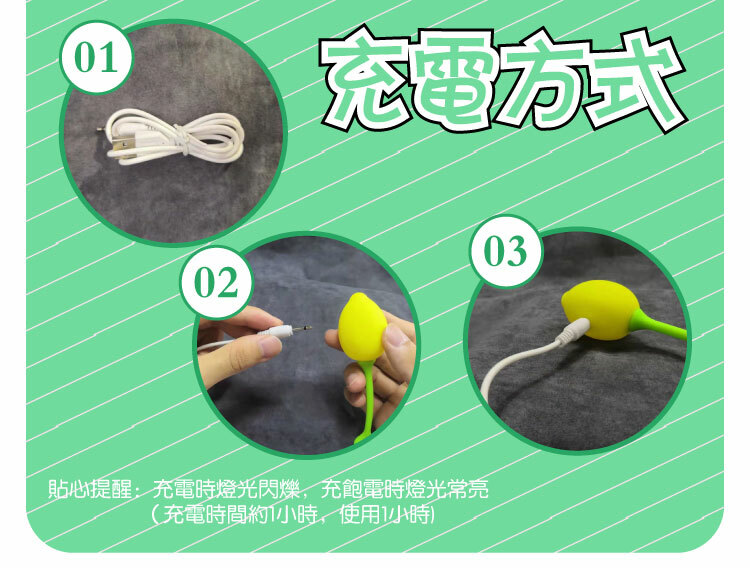 01

充電方式

02

03

貼心提醒：充電時燈光閃爍，充飽電時燈光常亮
（充電時間約1小時，使用1小時）