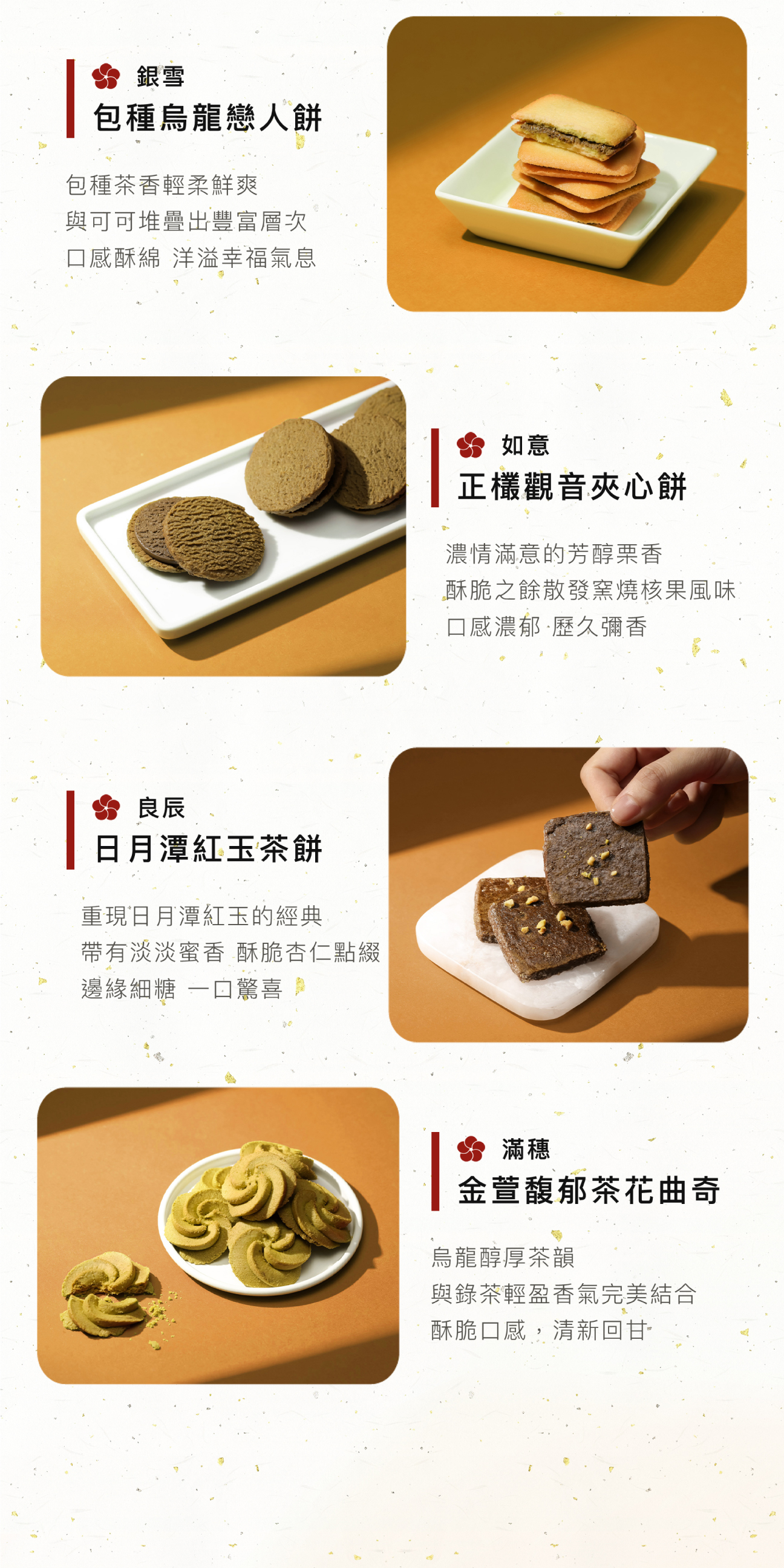 銀雪
包種烏龍戀人餅

包種茶香輕柔鮮爽
與可可堆疊出豐富層次
口感酥綿 洋溢幸福氣息

如意
正欉觀音夾心餅

濃情滿意的芳醇栗香
酥脆之餘散發窯燒核果風味
口感濃郁 歷久彌香

良辰
日月潭紅玉茶餅

重現日月潭紅玉的經典
帶有淡淡蜜香 酥脆杏仁點綴
邊緣細糖 一口驚喜

滿穗
金萱馥郁茶花曲奇

烏龍醇厚茶韻
與綠茶輕盈香氣完美結合
酥脆口感，清新回甘