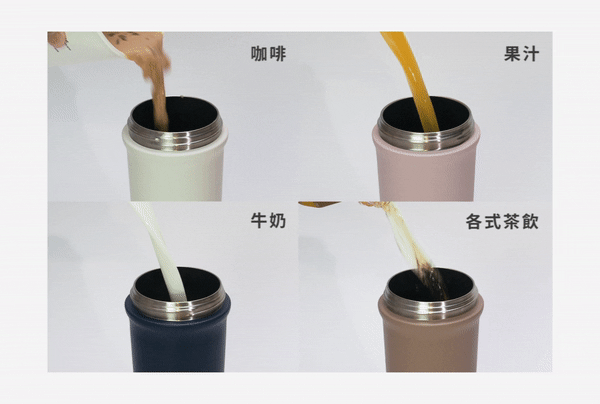 咖啡

果汁

牛奶

各式茶飲