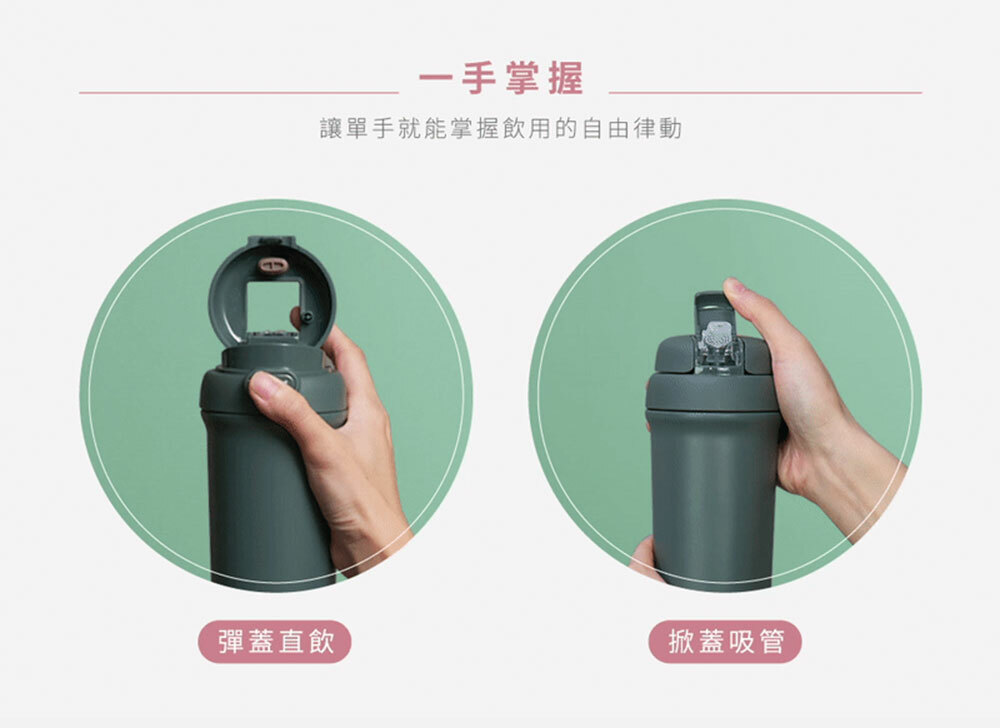 一手掌握

讓單手就能掌握飲用的自由律動

彈蓋直飲

掀蓋吸管