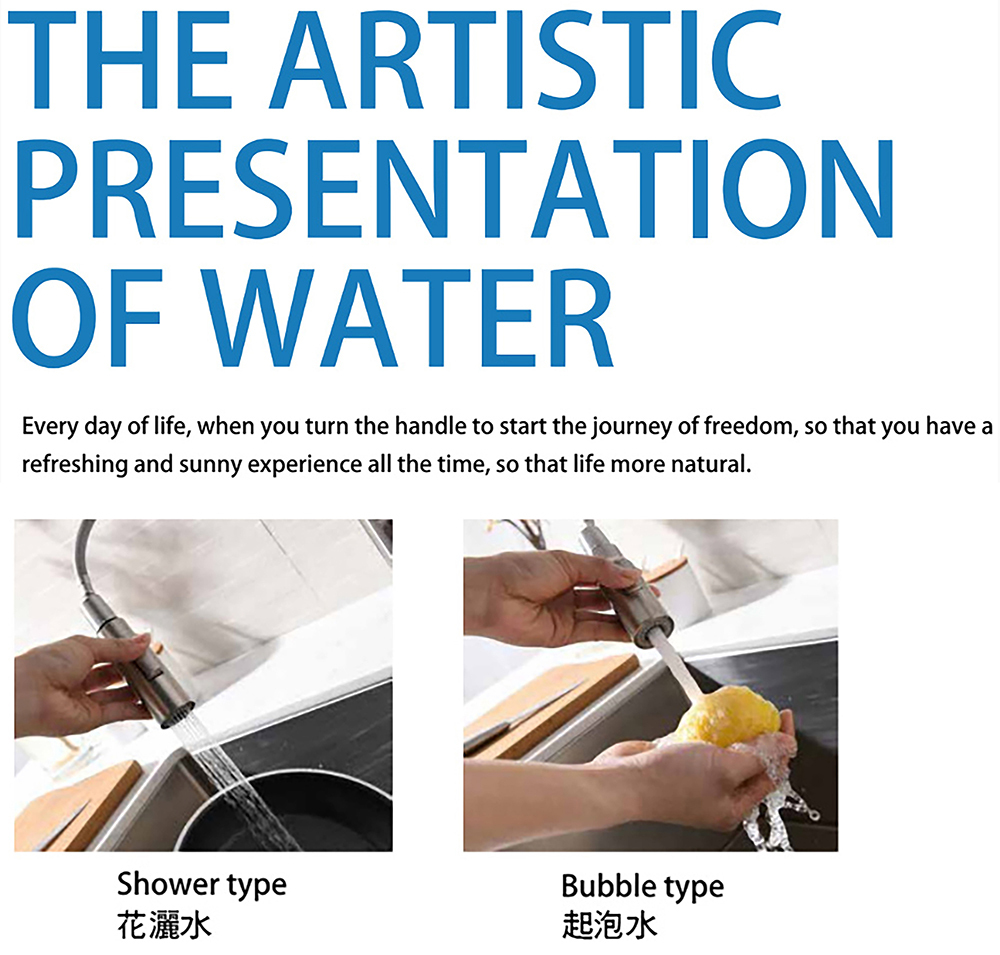 THE ARTISTIC PRESENTATION OF WATER

Every day of life, when you turn the handle to start the journey of freedom, so that you have a refreshing and sunny experience all the time, so that life more natural.

Shower type
花灑水

Bubble type
起泡水