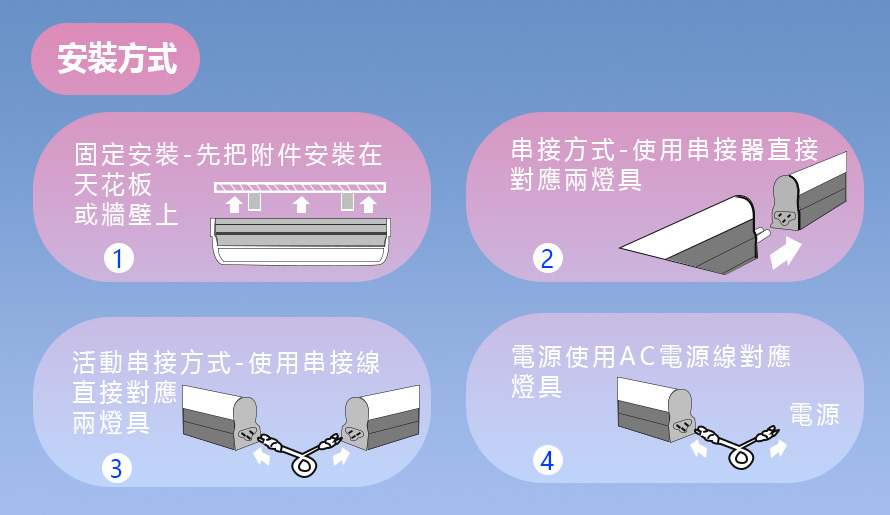 安裝方式

固定安裝-先把附件安裝在天花板或牆壁上

1

串接方式-使用串接器直接對應兩燈具

2

活動串接方式-使用串接線直接對應兩燈具

3

電源使用AC電源線對應燈具

電源

4