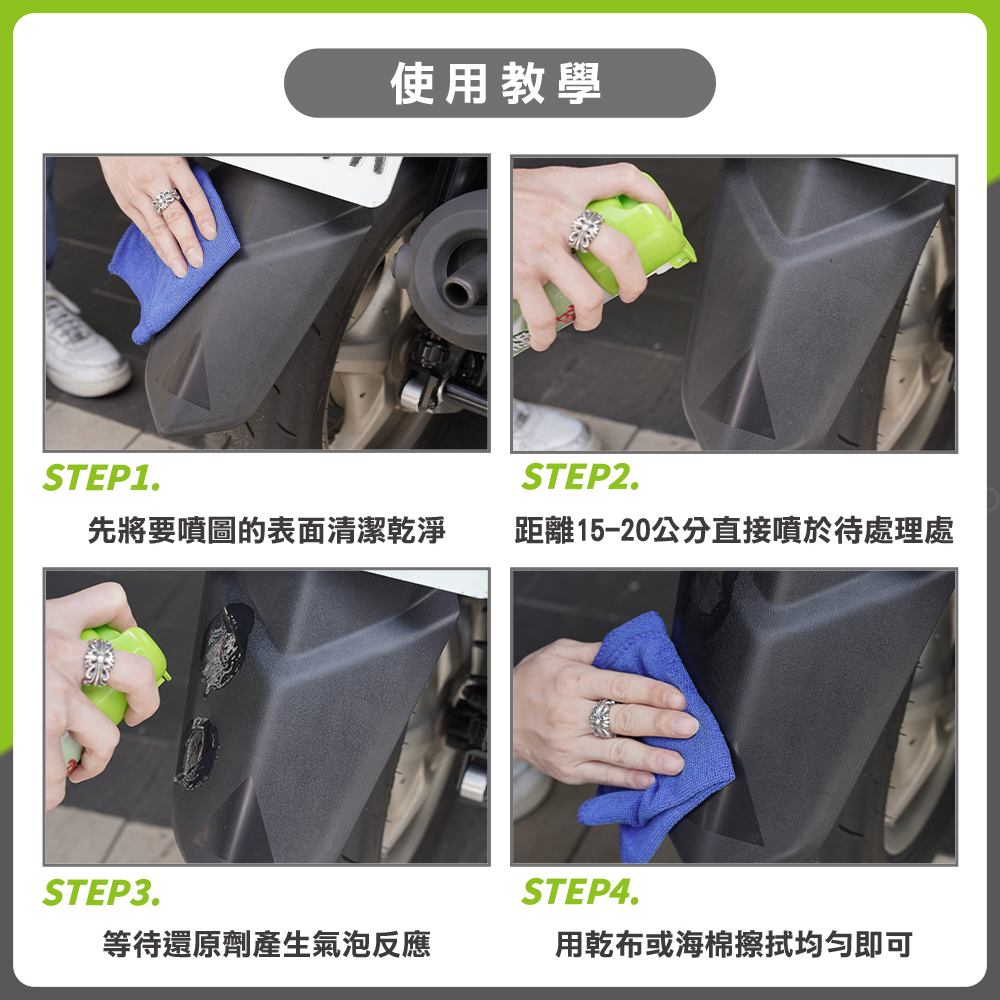 使用教學

STEP1.

先將要噴圖的表面清潔乾淨

STEP2.

距離15-20公分直接噴於待處理處

STEP3.

等待還原劑產生氣泡反應

STEP4.

用乾布或海棉擦拭均勻即可