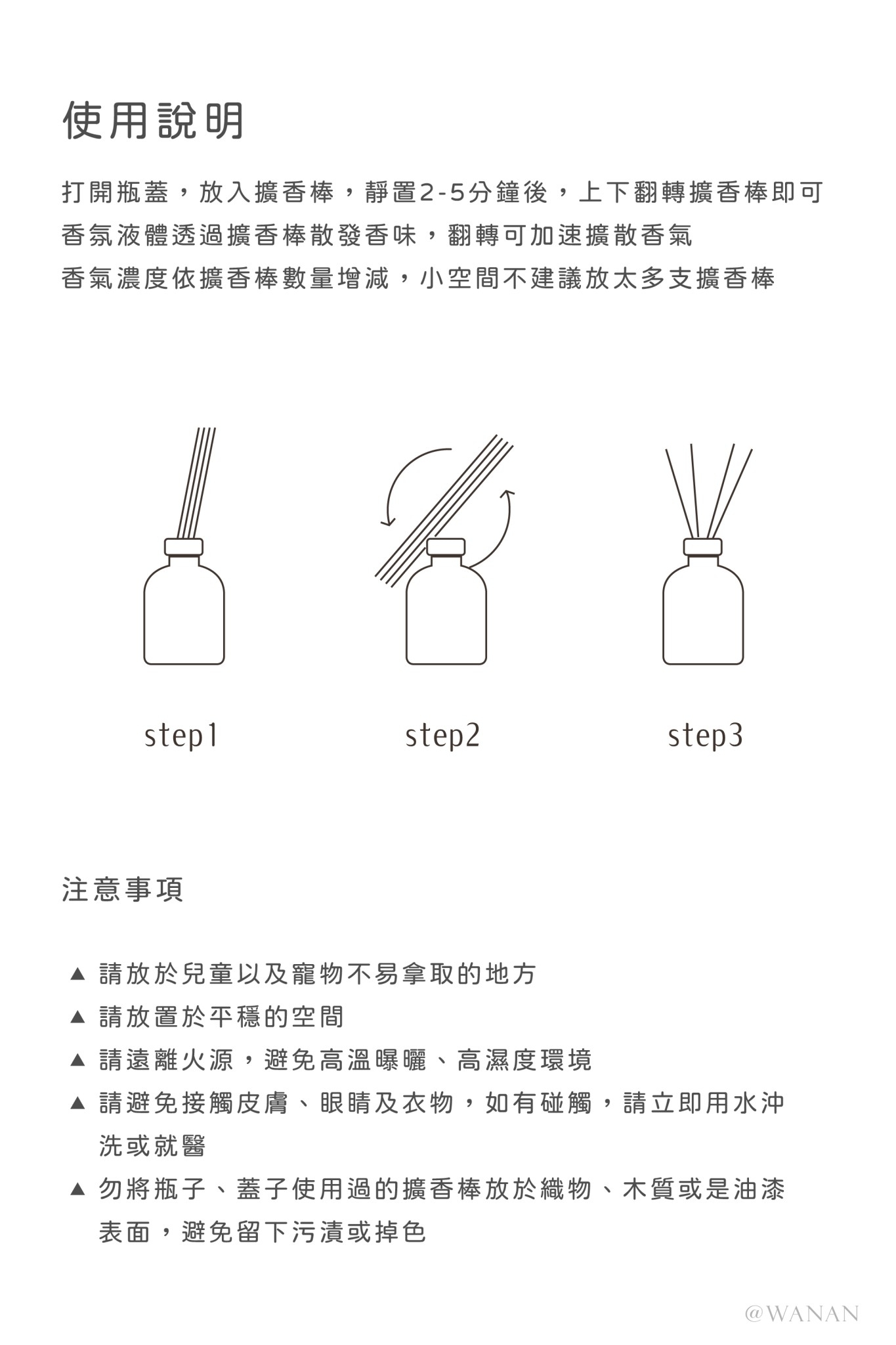 使用說明

打開瓶蓋，放入擴香棒，靜置2-5分鐘後，上下翻轉擴香棒即可
香氛液體透過擴香棒散發香味，翻轉可加速擴散香氣
香氣濃度依擴香棒數量增減，小空間不建議放太多支擴香棒

step1

step2

step3

注意事項

▲ 請放於兒童以及寵物不易拿取的地方
▲ 請放置於平穩的空間
▲ 請遠離火源，避免高溫曝曬、高濕度環境
▲ 請避免接觸皮膚、眼睛及衣物，如有碰觸，請立即用水沖洗或就醫
▲ 勿將瓶子、蓋子使用過的擴香棒放於織物、木質或是油漆表面，避免留下污漬或掉色

@WANAN