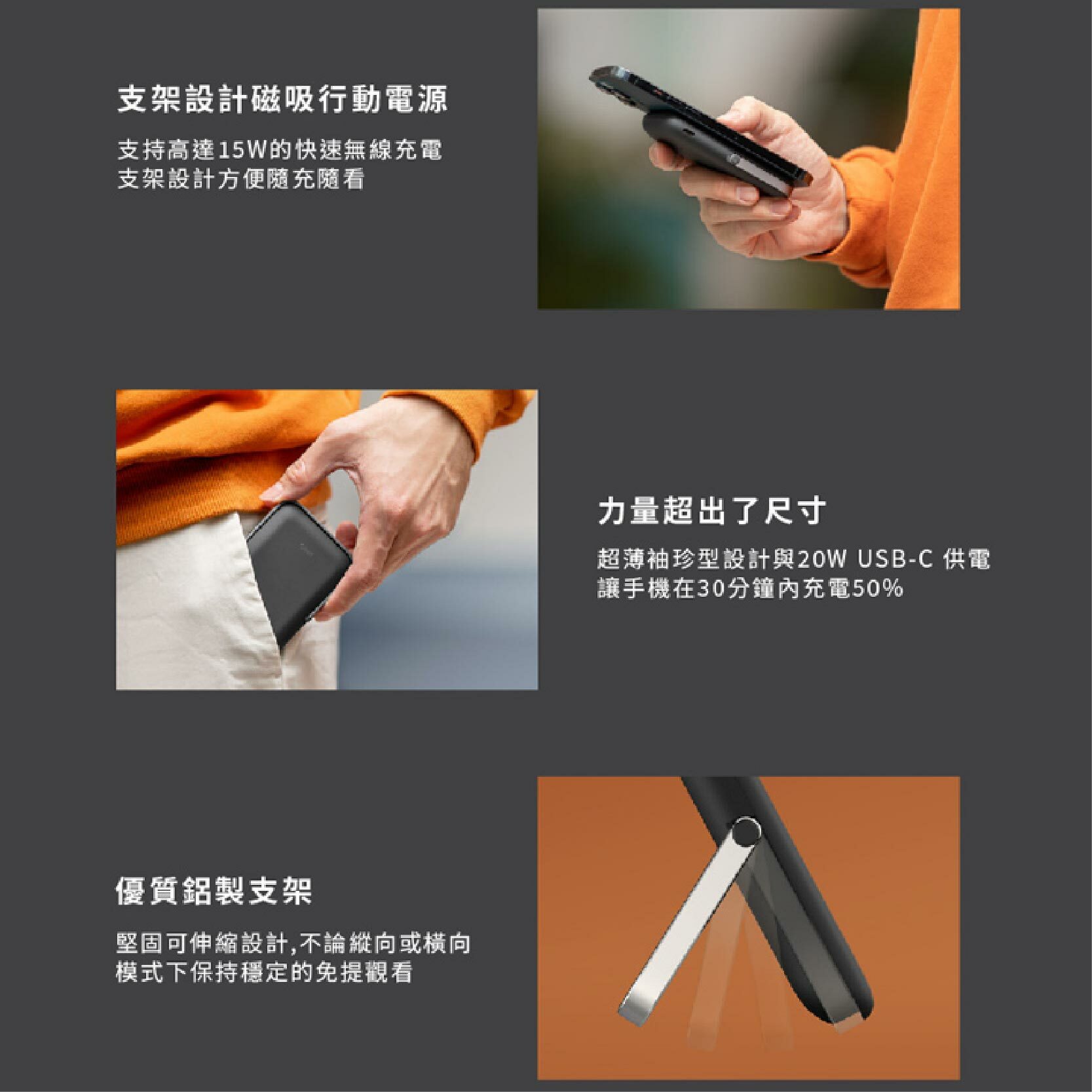 支架設計磁吸行動電源

支持高達15W的快速無線充電
支架設計方便隨充隨看

力量超出了尺寸

超薄袖珍型設計與20W USB-C 供電
讓手機在30分鐘內充電50%

優質鋁製支架

堅固可伸縮設計,不論縱向或橫向
模式下保持穩定的免提觀看