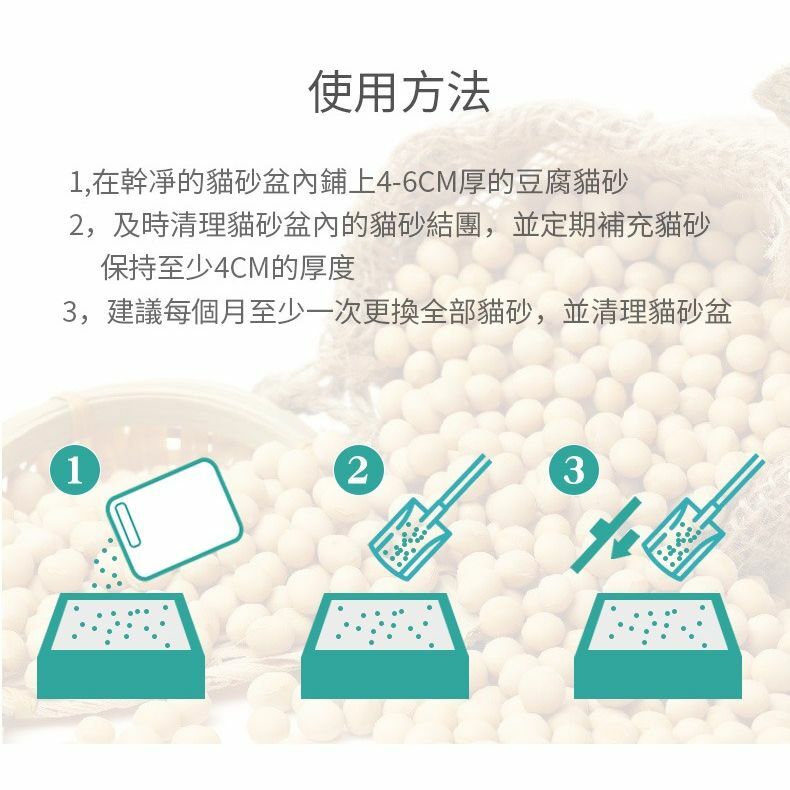 使用方法

1,在幹淨的貓砂盆內鋪上4-6CM厚的豆腐貓砂

2，及時清理貓砂盆內的貓砂結團，並定期補充貓砂保持至少4CM的厚度

3，建議每個月至少一次更換全部貓砂，並清理貓砂盆

1

2

3