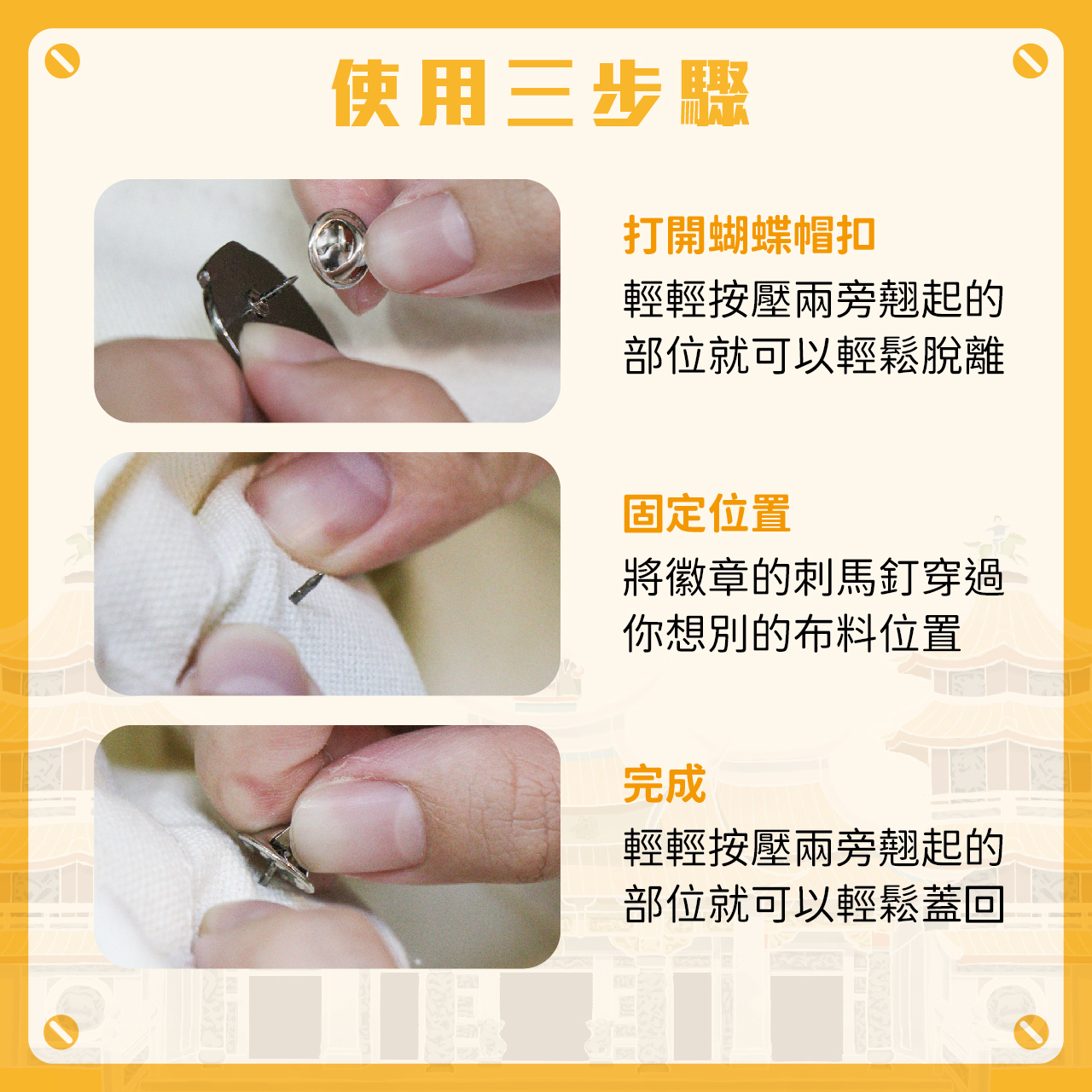 使用三步驟

打開蝴蝶帽扣

輕輕按壓兩旁翹起的部位就可以輕鬆脫離

固定位置

將徽章的刺馬釘穿過你想別的布料位置

完成

輕輕按壓兩旁翹起的部位就可以輕鬆蓋回