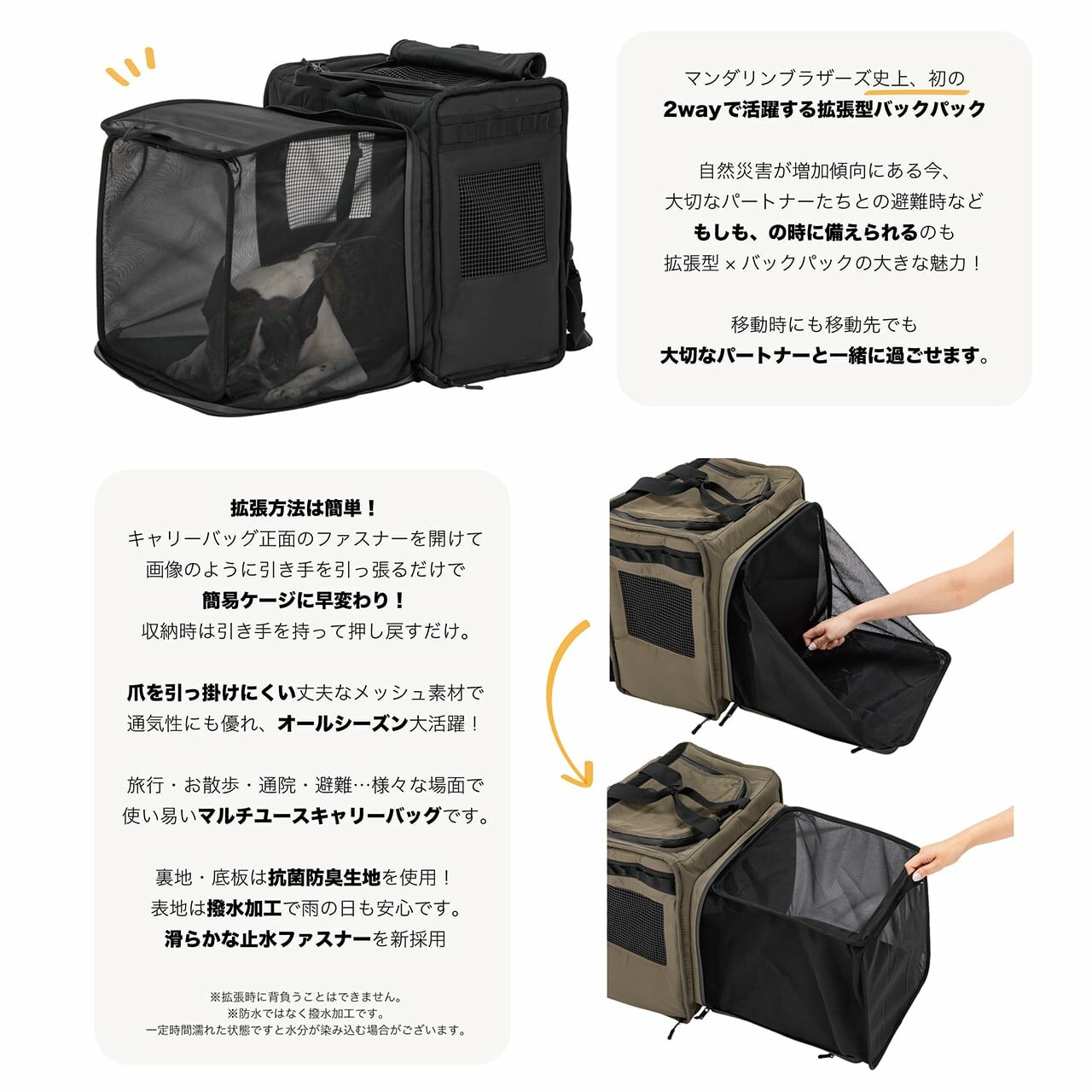 マンダリンブラザーズ史上、初の
2wayで活躍する拡張型バックパック

自然災害が増加傾向にある今、
大切なパートナーたちとの避難時など
もしも、の時に備えられるのも
拡張型 × バックパックの大きな魅力！

移動時にも移動先でも
大切なパートナーと一緒に過ごせます。

拡張方法は簡単！
キャリーバッグ正面のファスナーを開けて
画像のように引き手を引っ張るだけで
簡易ケージに早変わり！
収納時は引き手を持って押し戻すだけ。

爪を引っ掛けにくい丈夫なメッシュ素材で
通気性にも優れ、オールシーズン大活躍！

旅行・お散歩・通院・避難…様々な場面で
使い易いマルチユースキャリーバッグです。

裏地・底板は抗菌防臭生地を使用！
表地は撥水加工で雨の日も安心です。
滑らかな止水ファスナーを新採用

※拡張時に背負うことはできません。
※防水ではなく撥水加工です。
一定時間濡れた状態ですと水分が染み込む場合がございます。