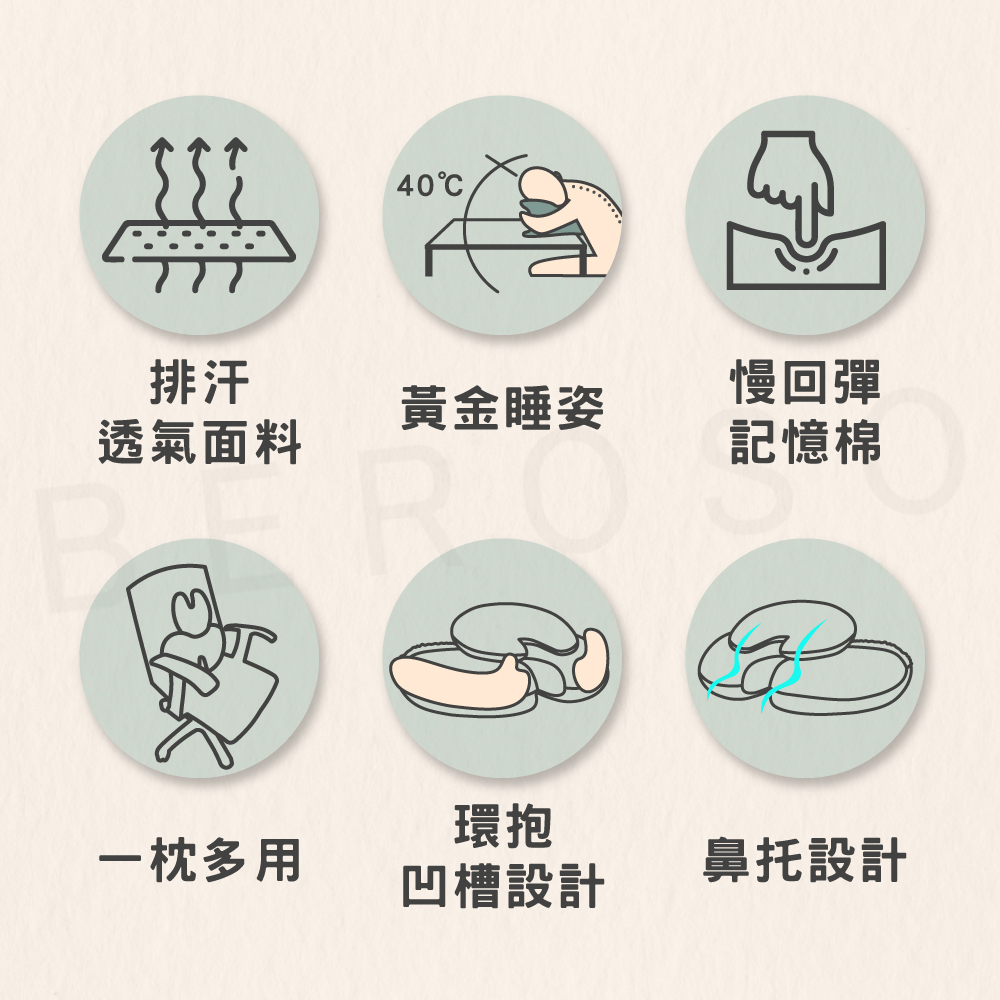 40℃

排汗
透氣面料

黃金睡姿

慢回彈
記憶棉

BEROSO

一枕多用

環抱
凹槽設計

鼻托設計