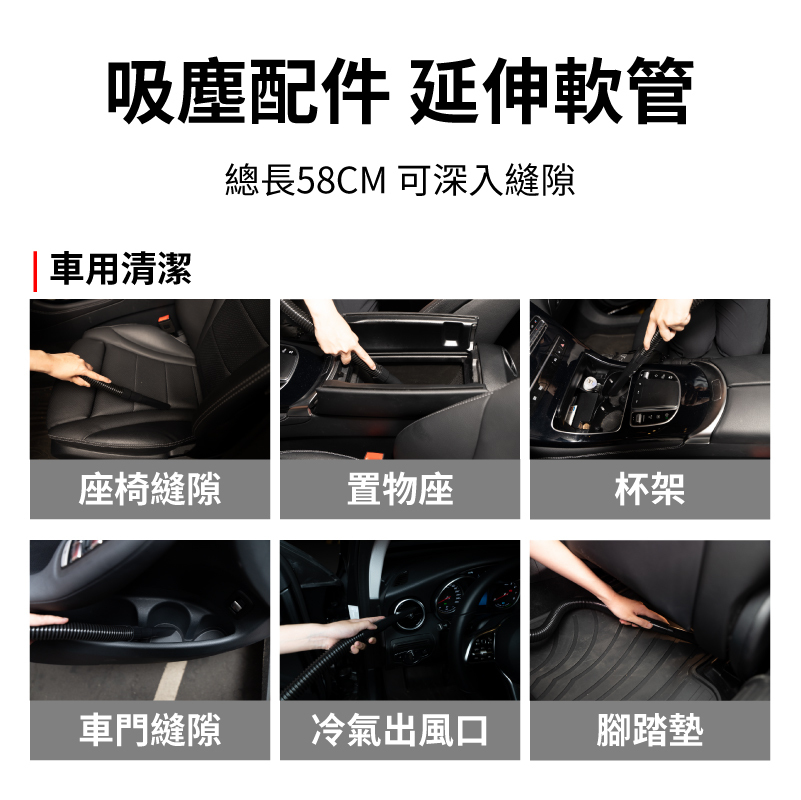 吸塵配件 延伸軟管

總長58CM 可深入縫隙

車用清潔

座椅縫隙

置物座

杯架

車門縫隙

冷氣出風口

腳踏墊