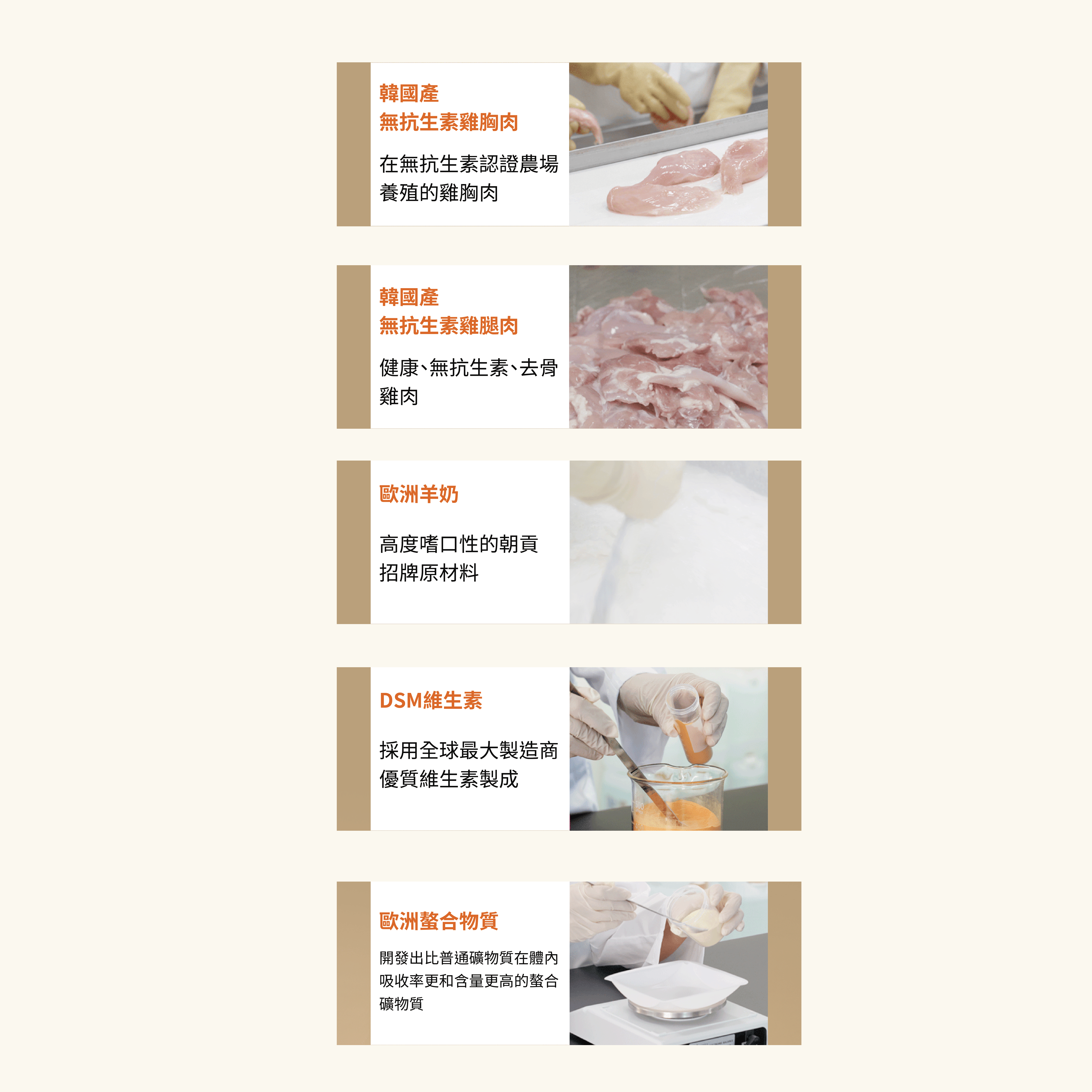 韓國產
無抗生素雞胸肉

在無抗生素認證農場養殖的雞胸肉

韓國產
無抗生素雞腿肉

健康、無抗生素、去骨雞肉

歐洲羊奶

高度嗜口性的朝貢招牌原材料

DSM維生素

採用全球最大製造商優質維生素製成

歐洲螯合物質

開發出比普通礦物質在體內吸收率更和含量更高的螯合礦物質