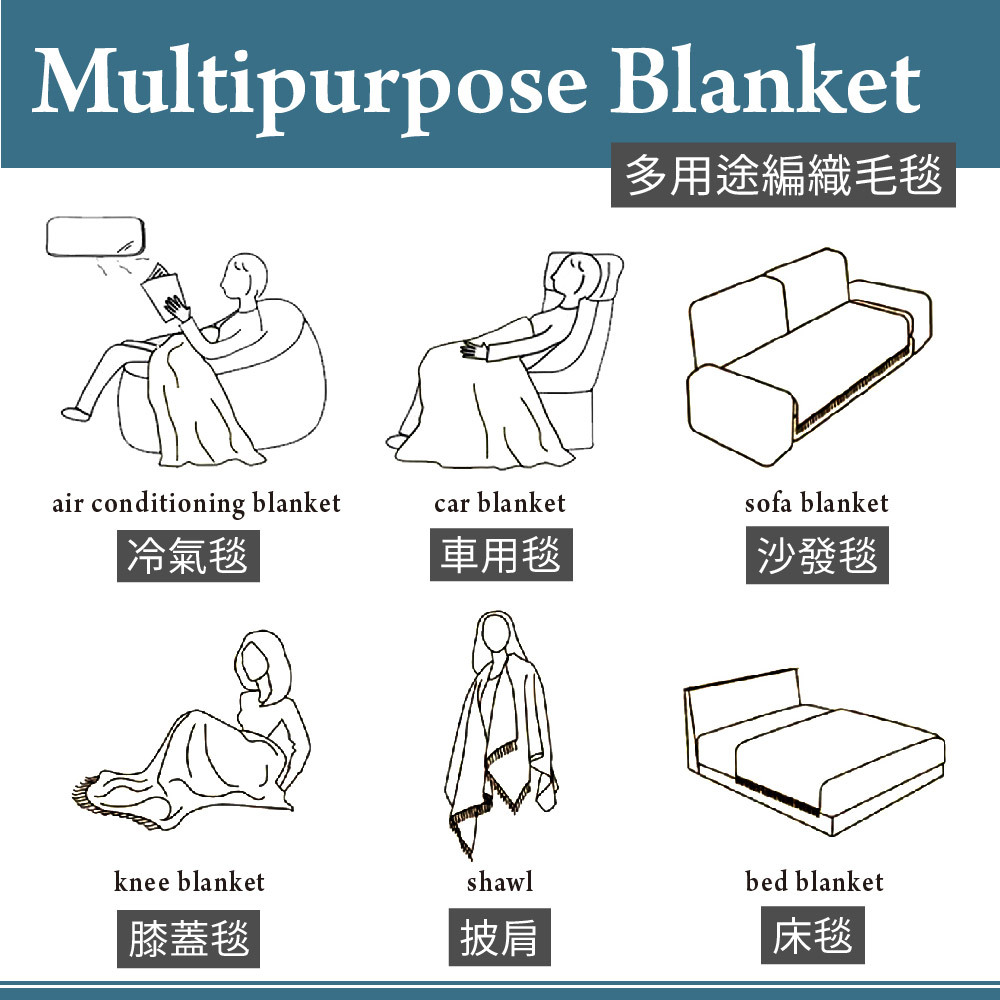 Multipurpose Blanket

多用途編織毛毯

air conditioning blanket
冷氣毯

car blanket
車用毯

sofa blanket
沙發毯

knee blanket
膝蓋毯

shawl
披肩

bed blanket
床毯