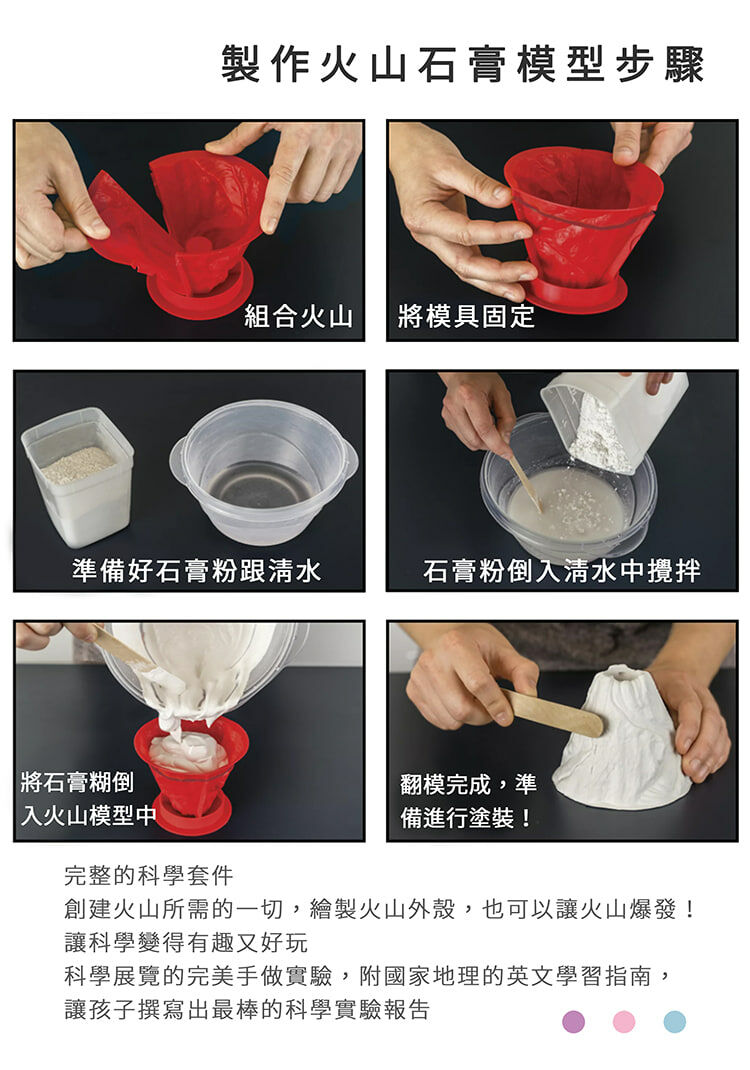 製作火山石膏模型步驟

組合火山

將模具固定

準備好石膏粉跟清水

石膏粉倒入清水中攪拌

將石膏糊倒入火山模型中

翻模完成，準備進行塗裝！

完整的科學套件
創建火山所需的一切，繪製火山外殼，也可以讓火山爆發！
讓科學變得有趣又好玩
科學展覽的完美手做實驗，附國家地理的英文學習指南，
讓孩子撰寫出最棒的科學實驗報告