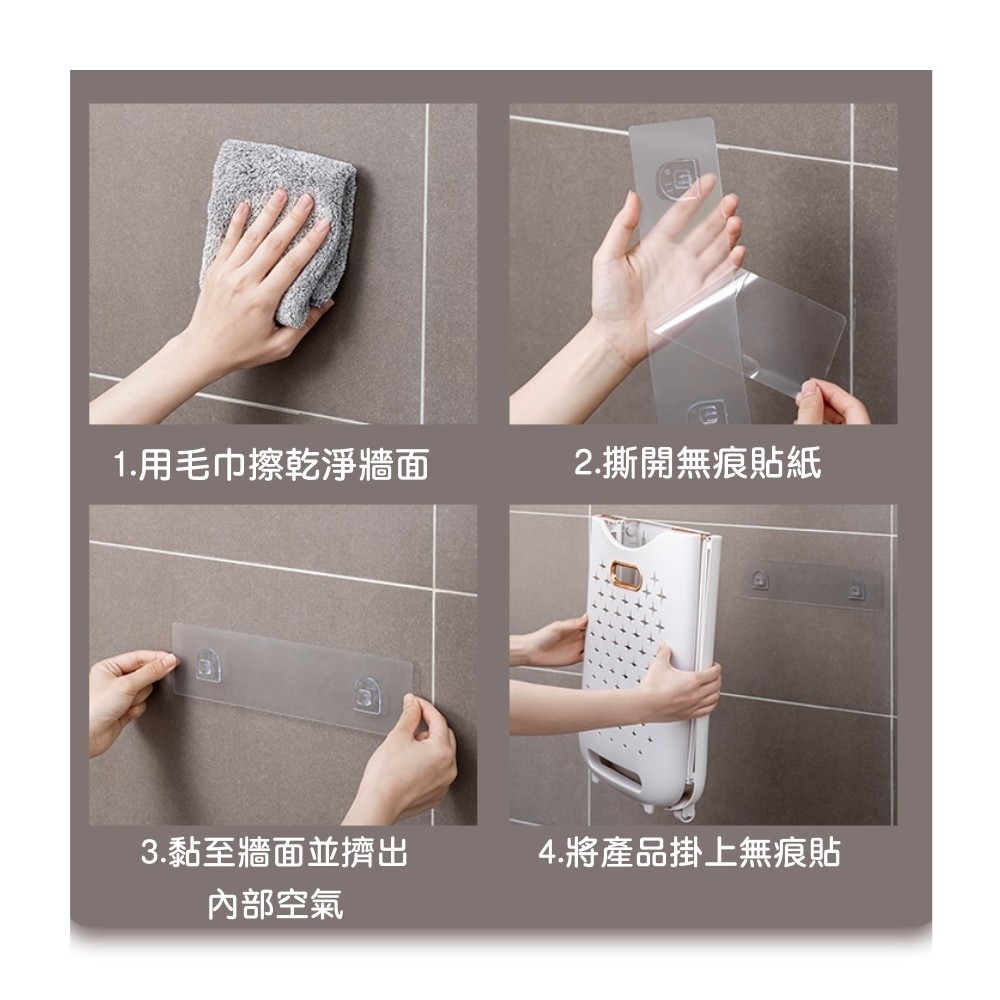 1.用毛巾擦乾淨牆面

2.撕開無痕貼紙

3.黏至牆面並擠出內部空氣

4.將產品掛上無痕貼