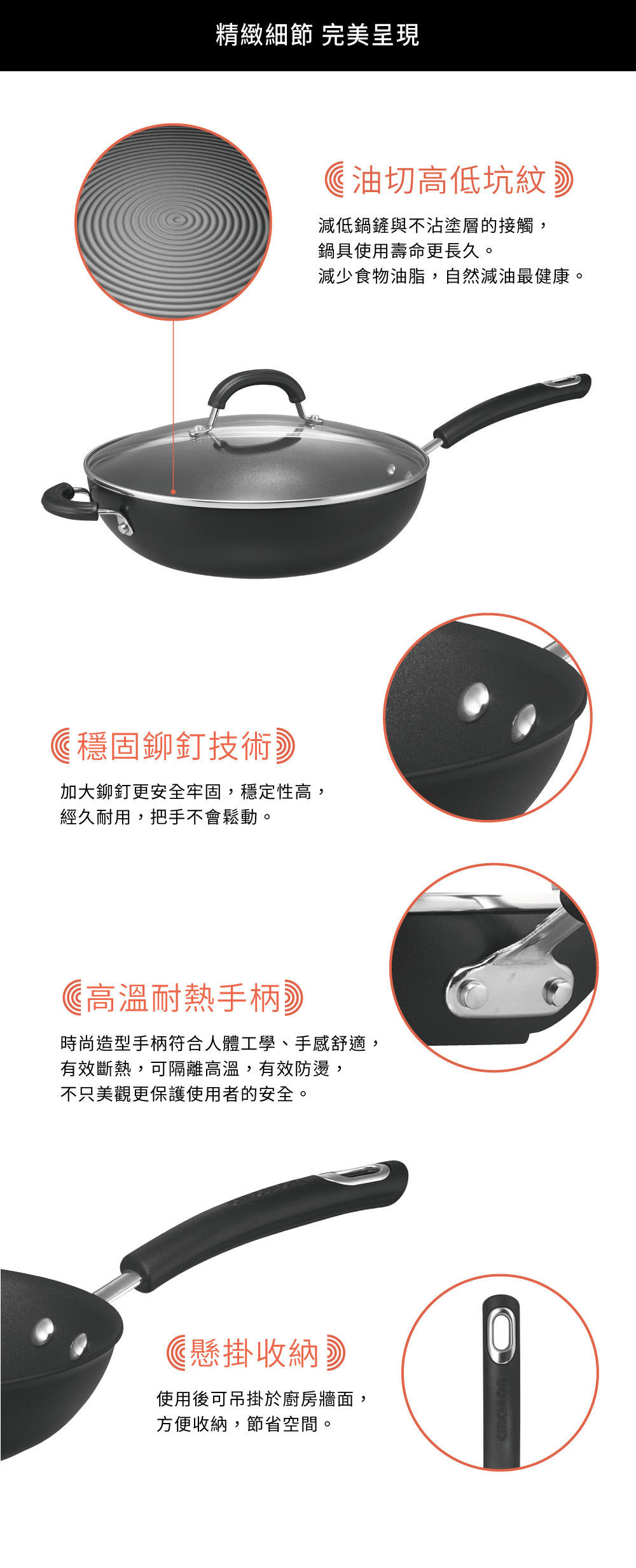 精緻細節 完美呈現

油切高低坑紋

減低鍋鏟與不沾塗層的接觸，
鍋具使用壽命更長久。
減少食物油脂，自然減油最健康。

穩固鉚釘技術

加大鉚釘更安全牢固，穩定性高，
經久耐用，把手不會鬆動。

高溫耐熱手柄

時尚造型手柄符合人體工學、手感舒適，
有效斷熱，可隔離高溫，有效防燙，
不只美觀更保護使用者的安全。

懸掛收納

使用後可吊掛於廚房牆面，
方便收納，節省空間。