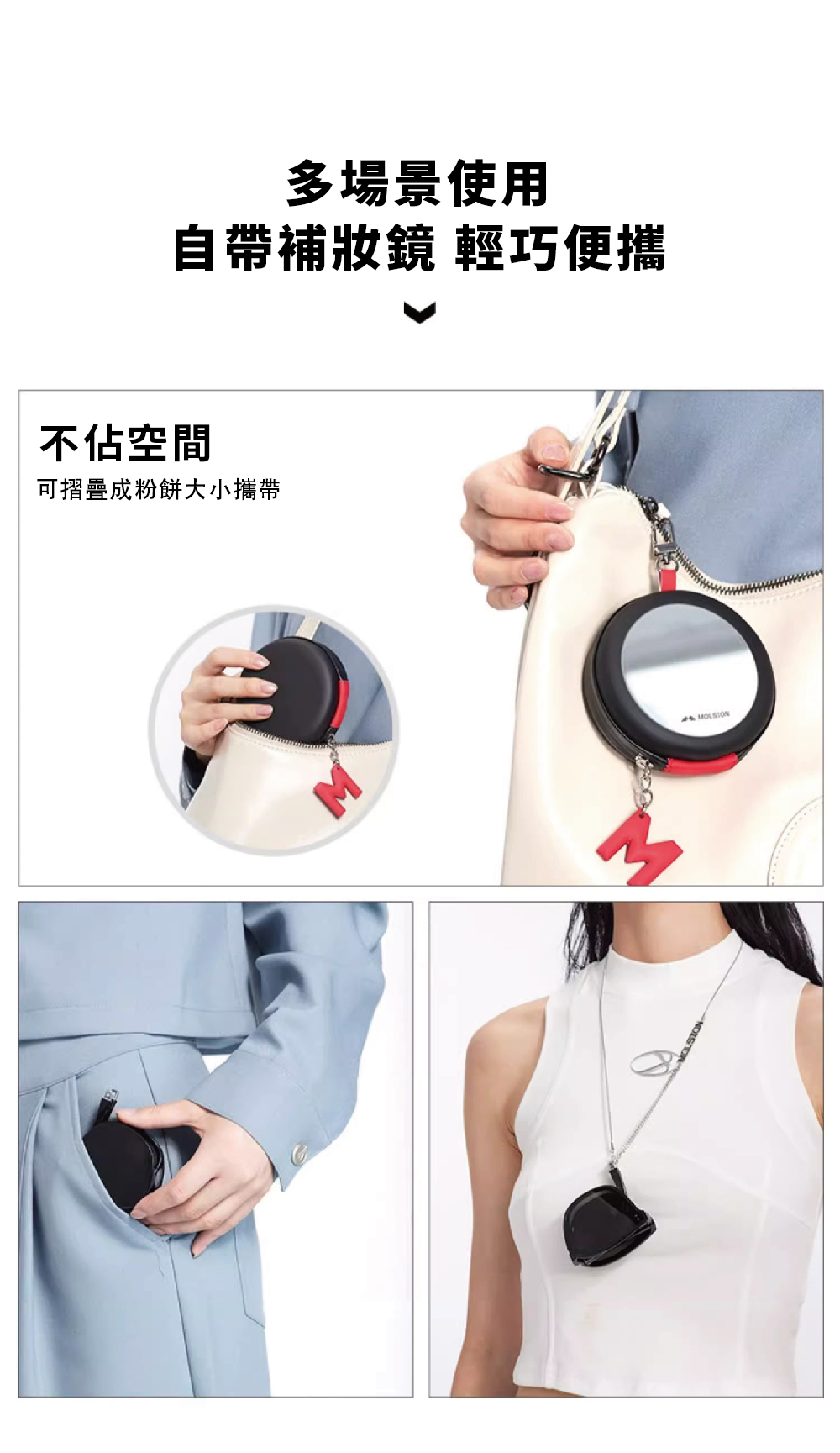 多場景使用
自帶補妝鏡 輕巧便攜

不佔空間
可摺疊成粉餅大小攜帶

MOLSION

M

M

MOLSION