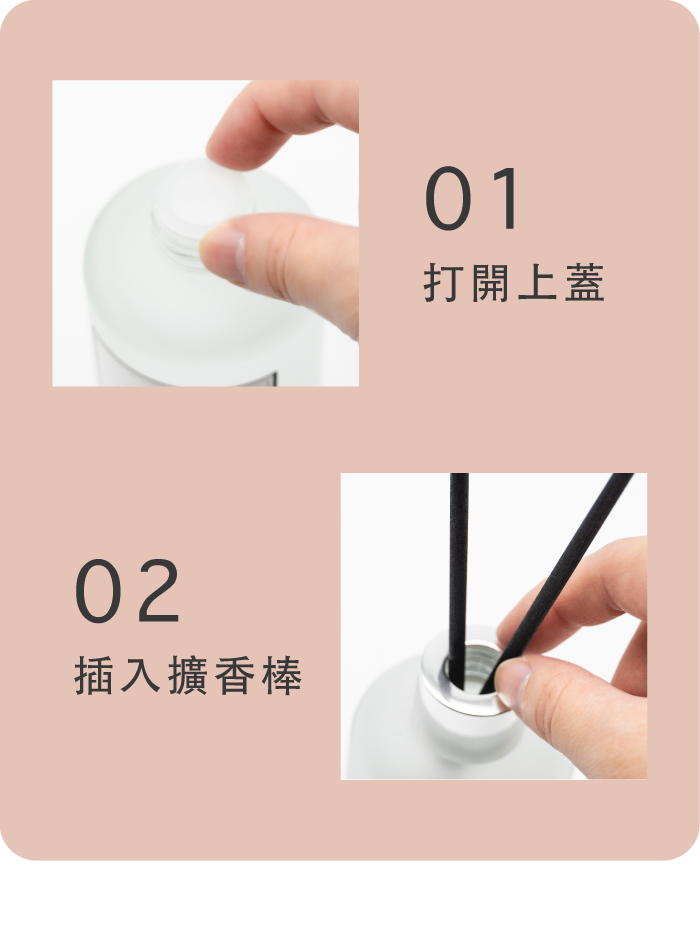 01
打開上蓋

02
插入擴香棒