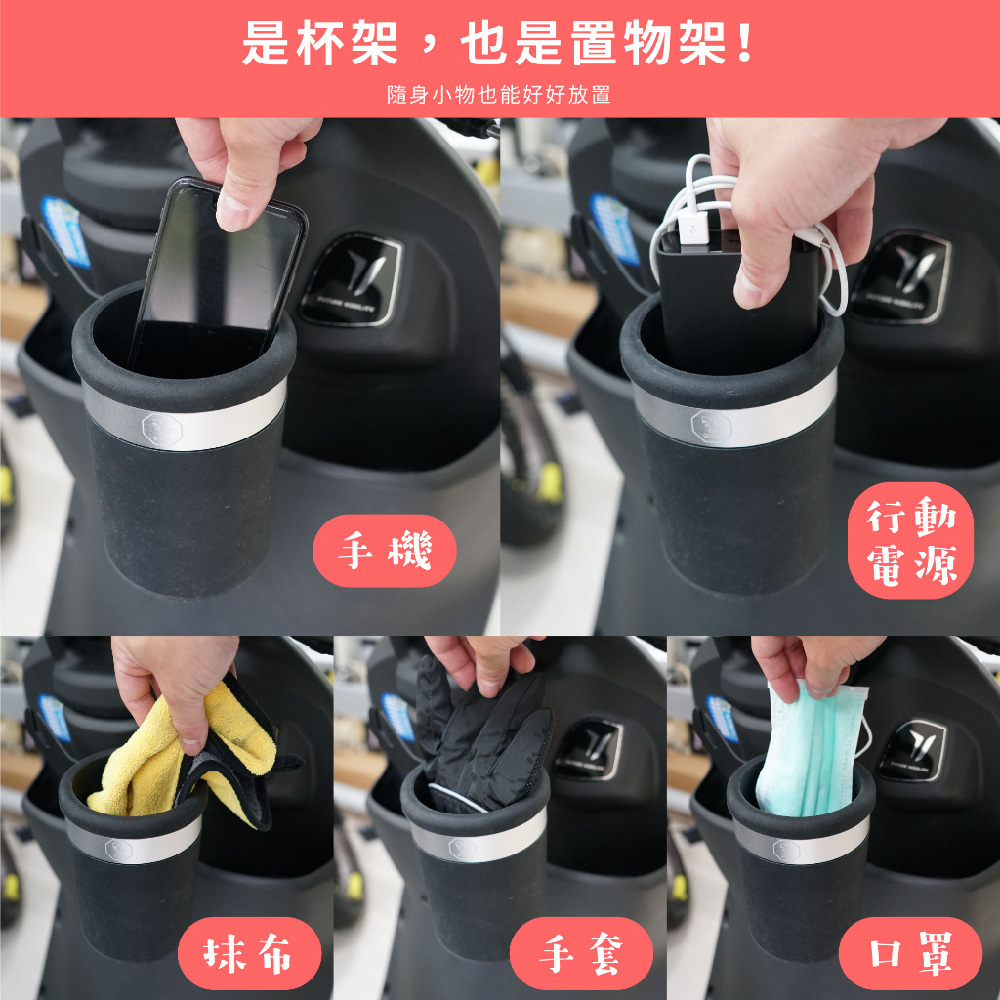 是杯架，也是置物架！

隨身小物也能好好放置

手機

行動電源

抹布

手套

口罩