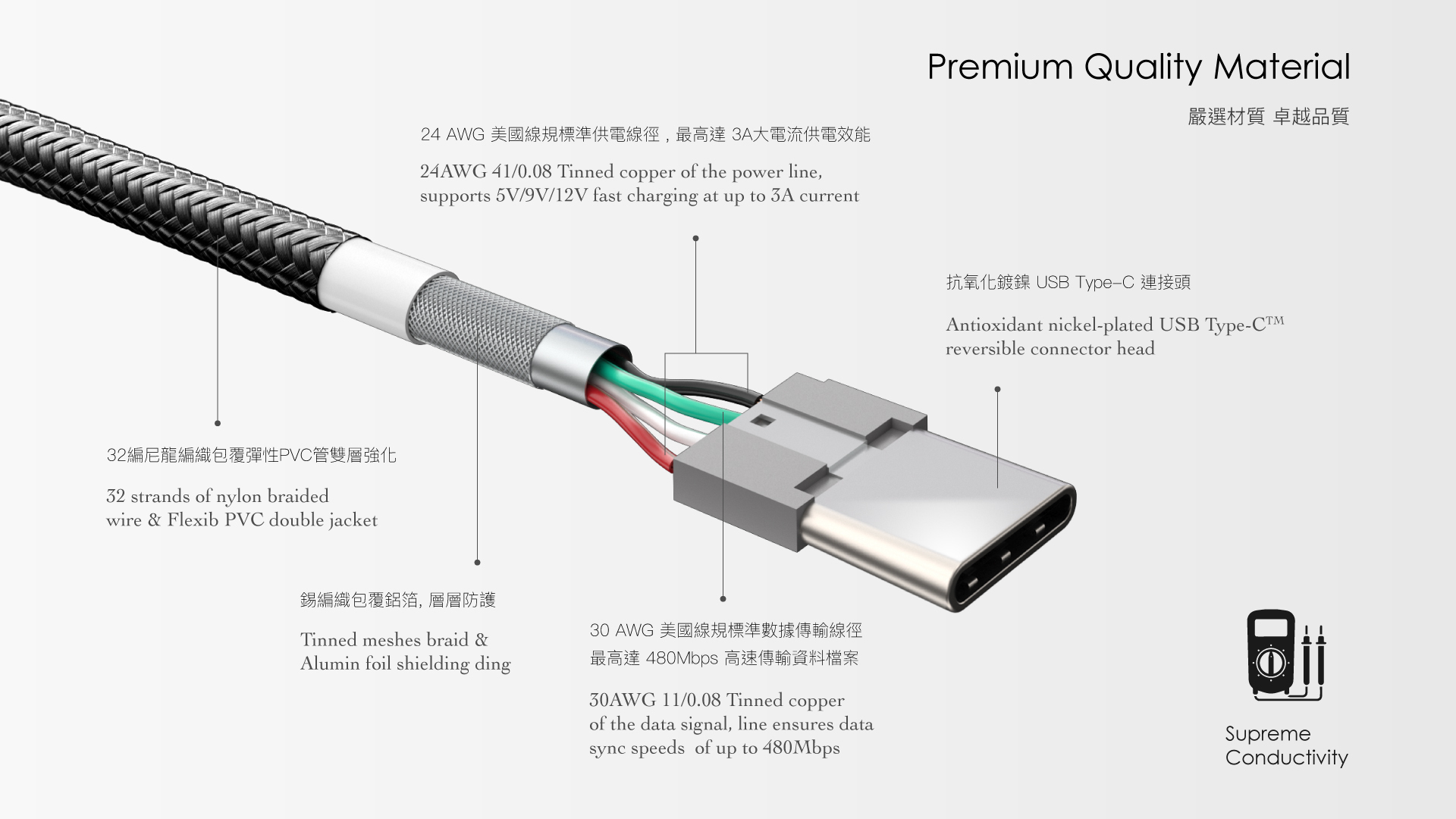 Premium Quality Material

嚴選材質 卓越品質

24 AWG 美國線規標準供電線徑，最高達 3A大電流供電效能

24AWG 41/0.08 Tinned copper of the power line, supports 5V/9V/12V fast charging at up to 3A current

抗氧化鍍鎳 USB Type–C 連接頭

Antioxidant nickel-plated USB Type-C™ reversible connector head

32編尼龍編織包覆彈性PVC管雙層強化

32 strands of nylon braided wire & Flexib PVC double jacket

錫編織包覆鋁箔, 層層防護

Tinned meshes braid & Alumin foil shielding ding

30 AWG 美國線規標準數據傳輸線徑
最高達 480Mbps 高速傳輸資料檔案

30AWG 11/0.08 Tinned copper of the data signal, line ensures data sync speeds of up to 480Mbps

Supreme Conductivity