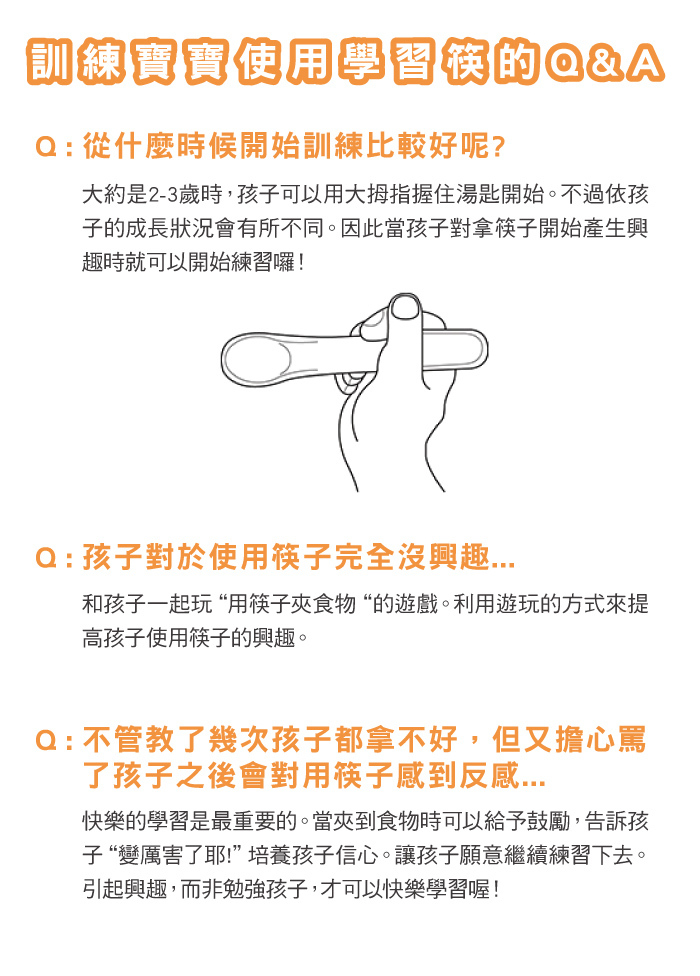 訓練寶寶使用學習筷的Q&A

Q：從什麼時候開始訓練比較好呢?

大約是2-3歲時，孩子可以用大拇指握住湯匙開始。不過依孩子的成長狀況會有所不同。因此當孩子對拿筷子開始產生興趣時就可以開始練習囉！

Q：孩子對於使用筷子完全沒興趣...

和孩子一起玩 “用筷子夾食物 “的遊戲。利用遊玩的方式來提高孩子使用筷子的興趣。

Q：不管教了幾次孩子都拿不好，但又擔心罵了孩子之後會對用筷子感到反感...

快樂的學習是最重要的。當夾到食物時可以給予鼓勵，告訴孩子 “變厲害了耶!” 培養孩子信心。讓孩子願意繼續練習下去。引起興趣，而非勉強孩子，才可以快樂學習喔！