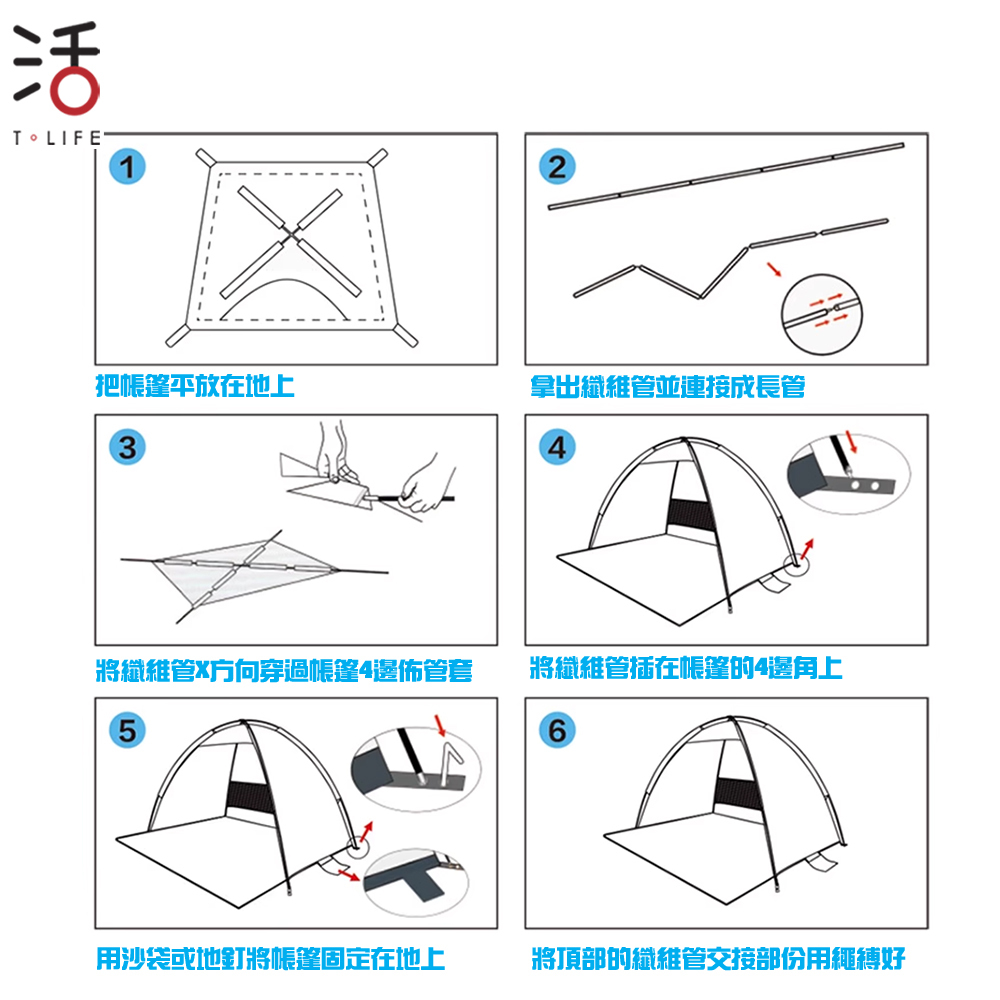 活
T LIFE

1
把帳篷平放在地上

2
拿出纖維管並連接成長管

3
將纖維管X方向穿過帳篷4邊佈管套

4
將纖維管插在帳篷的4邊角上

5
用沙袋或地釘將帳篷固定在地上

6
將頂部的纖維管交接部份用繩縛好