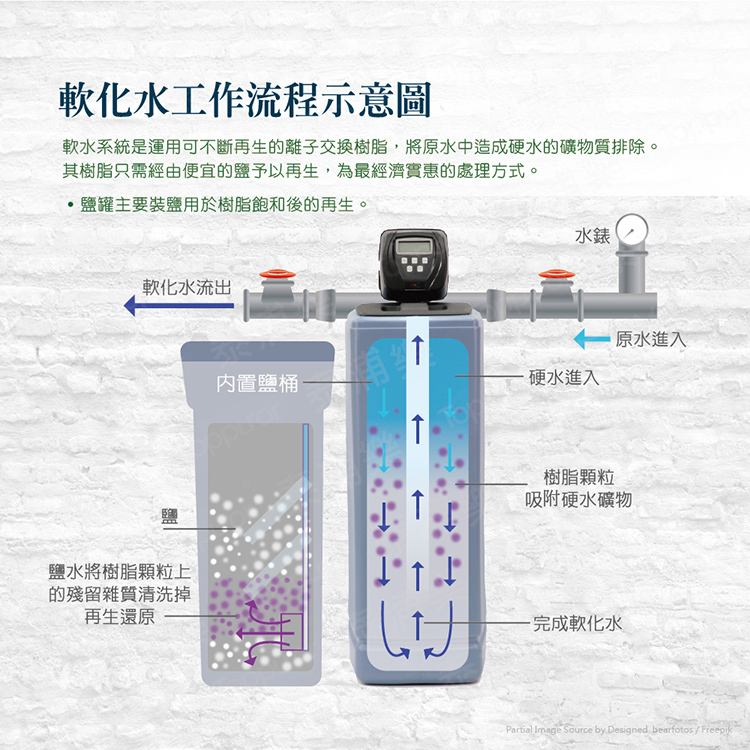 軟化水工作流程示意圖

軟水系統是運用可不斷再生的離子交換樹脂，將原水中造成硬水的礦物質排除。其樹脂只需經由便宜的鹽予以再生，為最經濟實惠的處理方式。

• 鹽罐主要裝鹽用於樹脂飽和後的再生。

水錶

軟化水流出

原水進入

內置鹽桶

硬水進入

樹脂顆粒
吸附硬水礦物

鹽

鹽水將樹脂顆粒上的殘留雜質清洗掉再生還原

完成軟化水

Partial Image Source by Designed bearfotos / Freepik