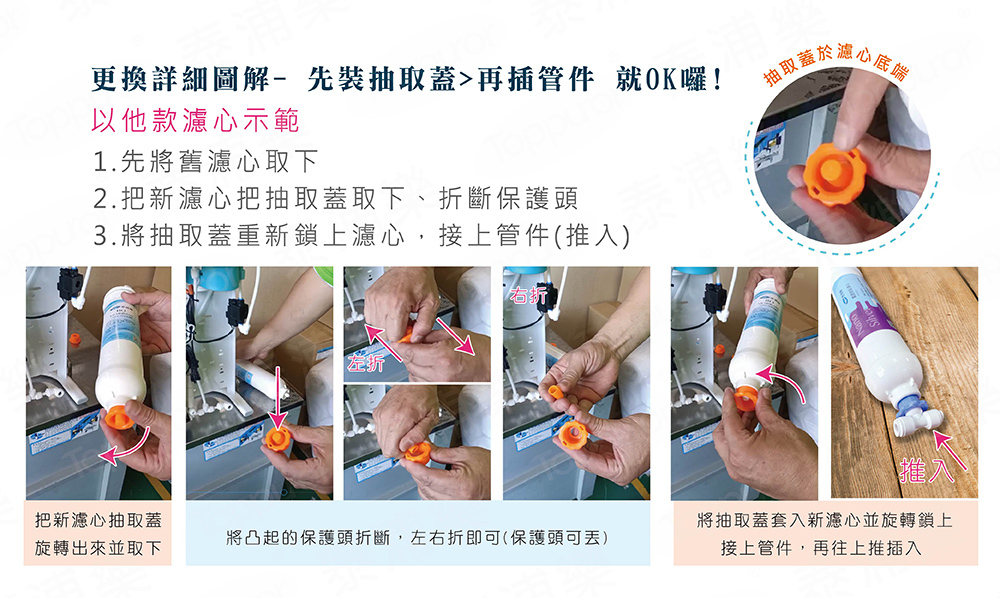 更換詳細圖解- 先裝抽取蓋>再插管件 就OK囉!

抽取蓋於濾心底端

以他款濾心示範

1.先將舊濾心取下

2.把新濾心把抽取蓋取下、折斷保護頭

3.將抽取蓋重新鎖上濾心，接上管件(推入)

左折

右折

推入

把新濾心抽取蓋旋轉出來並取下

將凸起的保護頭折斷，左右折即可(保護頭可丟)

將抽取蓋套入新濾心並旋轉鎖上接上管件，再往上推插入