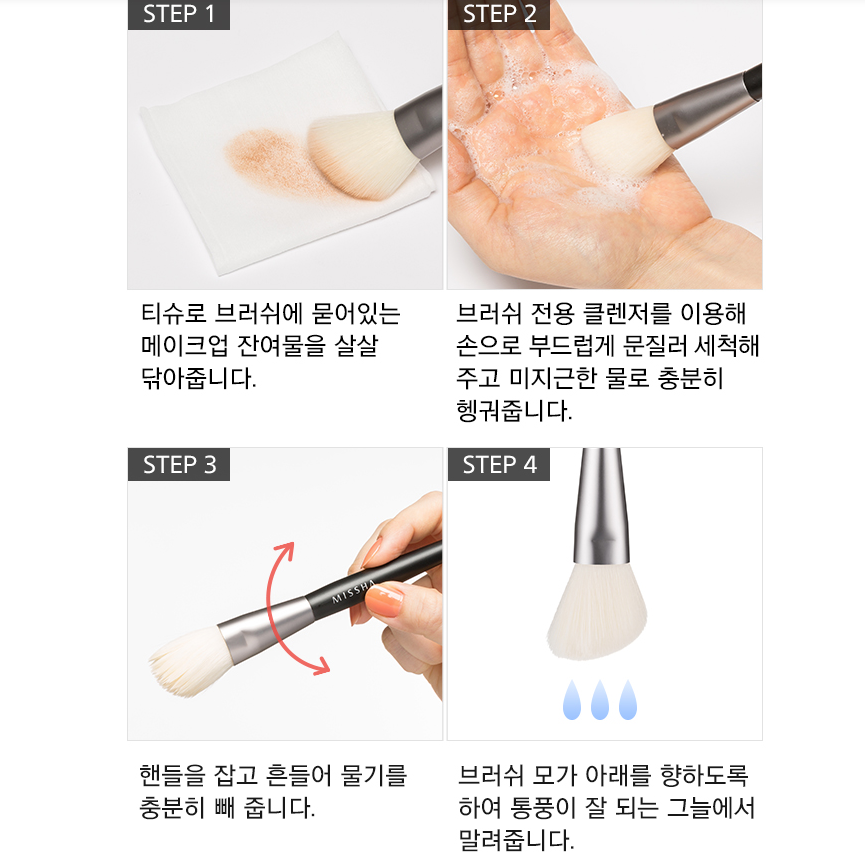 STEP 1

티슈로 브러쉬에 묻어있는 메이크업 잔여물을 살살 닦아줍니다.

STEP 2

브러쉬 전용 클렌저를 이용해 손으로 부드럽게 문질러 세척해 주고 미지근한 물로 충분히 헹궈줍니다.

STEP 3

MISSHA

핸들을 잡고 흔들어 물기를 충분히 빼 줍니다.

STEP 4

브러쉬 모가 아래를 향하도록 하여 통풍이 잘 되는 그늘에서 말려줍니다.