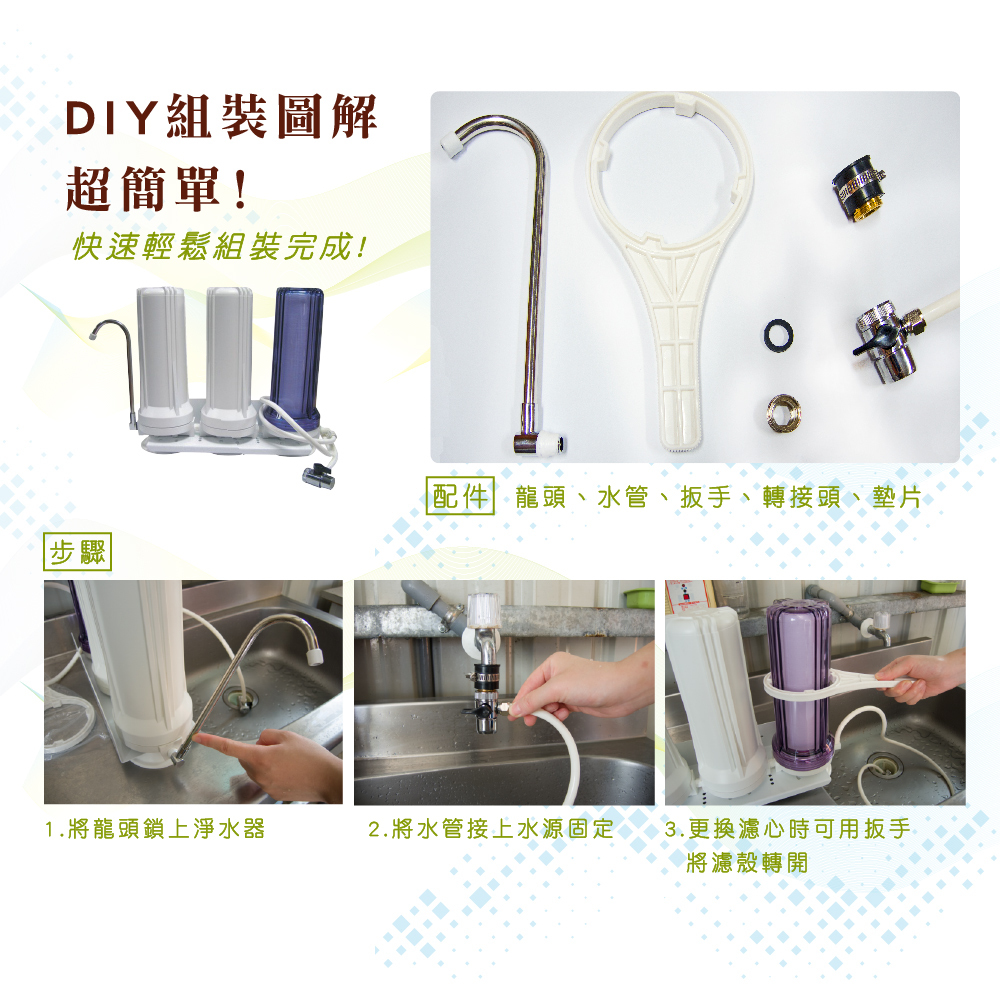 DIY組裝圖解
超簡單!
快速輕鬆組裝完成!

配件 龍頭、水管、扳手、轉接頭、墊片

步驟

1.將龍頭鎖上淨水器

2.將水管接上水源固定

3.更換濾心時可用扳手將濾殼轉開