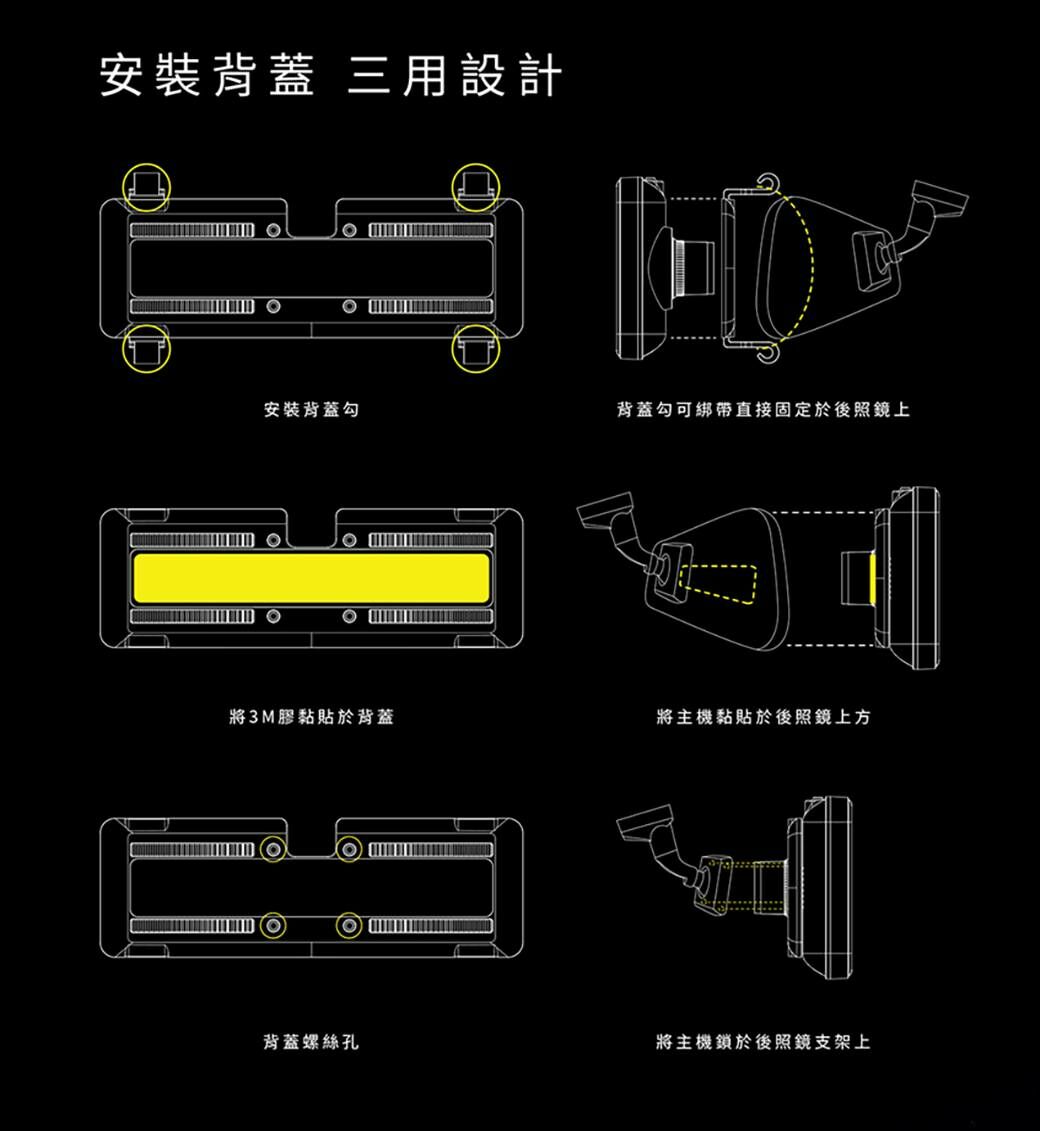 安裝背蓋 三用設計

安裝背蓋勾

背蓋勾可綁帶直接固定於後照鏡上

將3M膠黏貼於背蓋

將主機黏貼於後照鏡上方

背蓋螺絲孔

將主機鎖於後照鏡支架上