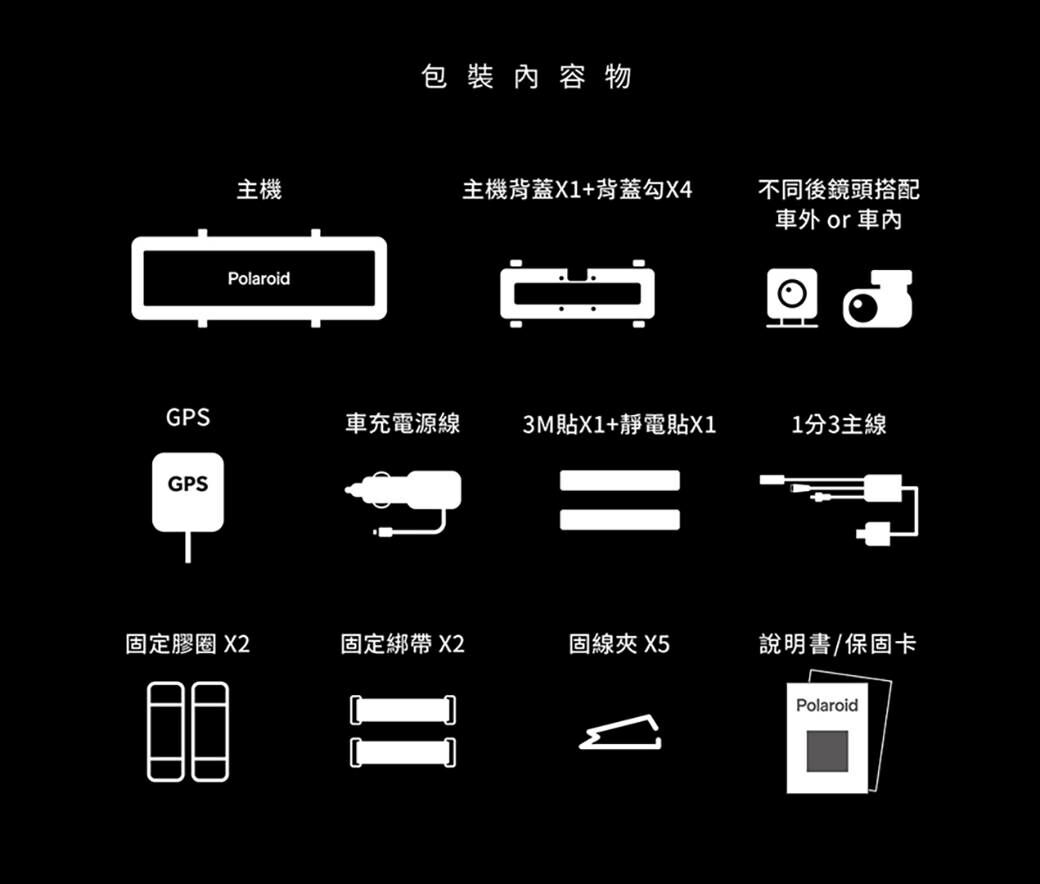 包裝內容物

主機

Polaroid

主機背蓋X1+背蓋勾X4

不同後鏡頭搭配 車外 or 車內

GPS

GPS

車充電源線

3M貼X1+靜電貼X1

1分3主線

固定膠圈 X2

固定綁帶 X2

固線夾 X5

說明書/保固卡

Polaroid