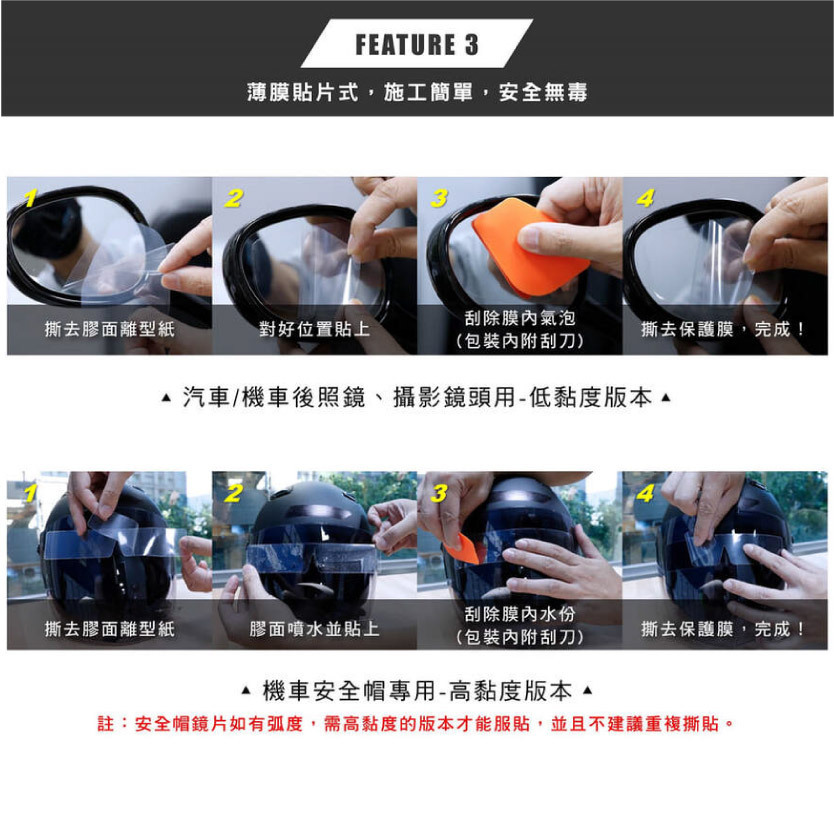 FEATURE 3

薄膜貼片式，施工簡單，安全無毒

1
撕去膠面離型紙

2
對好位置貼上

3
刮除膜內氣泡
（包裝內附刮刀）

4
撕去保護膜，完成！

▲ 汽車/機車後照鏡、攝影鏡頭用-低黏度版本 ▲

1
撕去膠面離型紙

2
膠面噴水並貼上

3
刮除膜內水份
（包裝內附刮刀）

4
撕去保護膜，完成！

▲ 機車安全帽專用-高黏度版本 ▲

註：安全帽鏡片如有弧度，需高黏度的版本才能服貼，並且不建議重複撕貼。