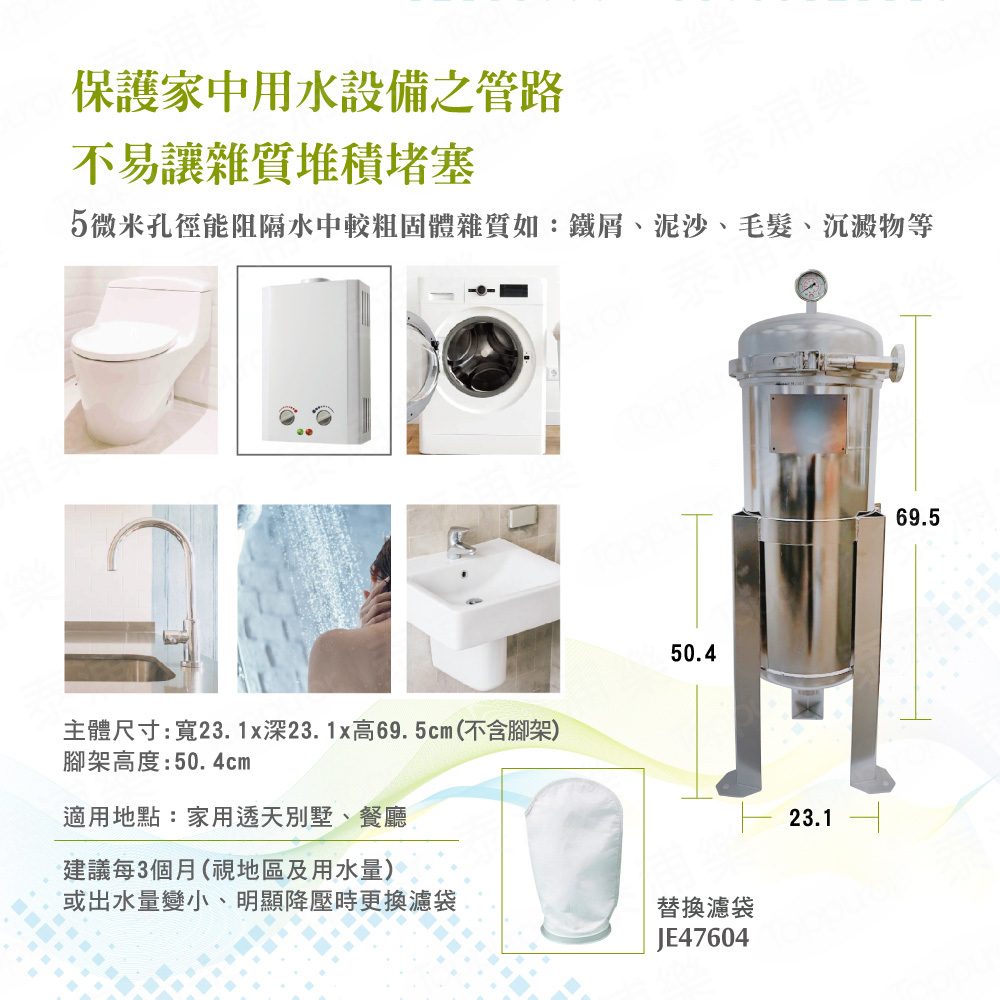 保護家中用水設備之管路
不易讓雜質堆積堵塞

5微米孔徑能阻隔水中較粗固體雜質如：鐵屑、泥沙、毛髮、沉澱物等

69.5

50.4

23.1

主體尺寸:寬23.1x深23.1x高69.5cm(不含腳架)
腳架高度:50.4cm

適用地點：家用透天別墅、餐廳

建議每3個月(視地區及用水量)
或出水量變小、明顯降壓時更換濾袋

替換濾袋
JE47604