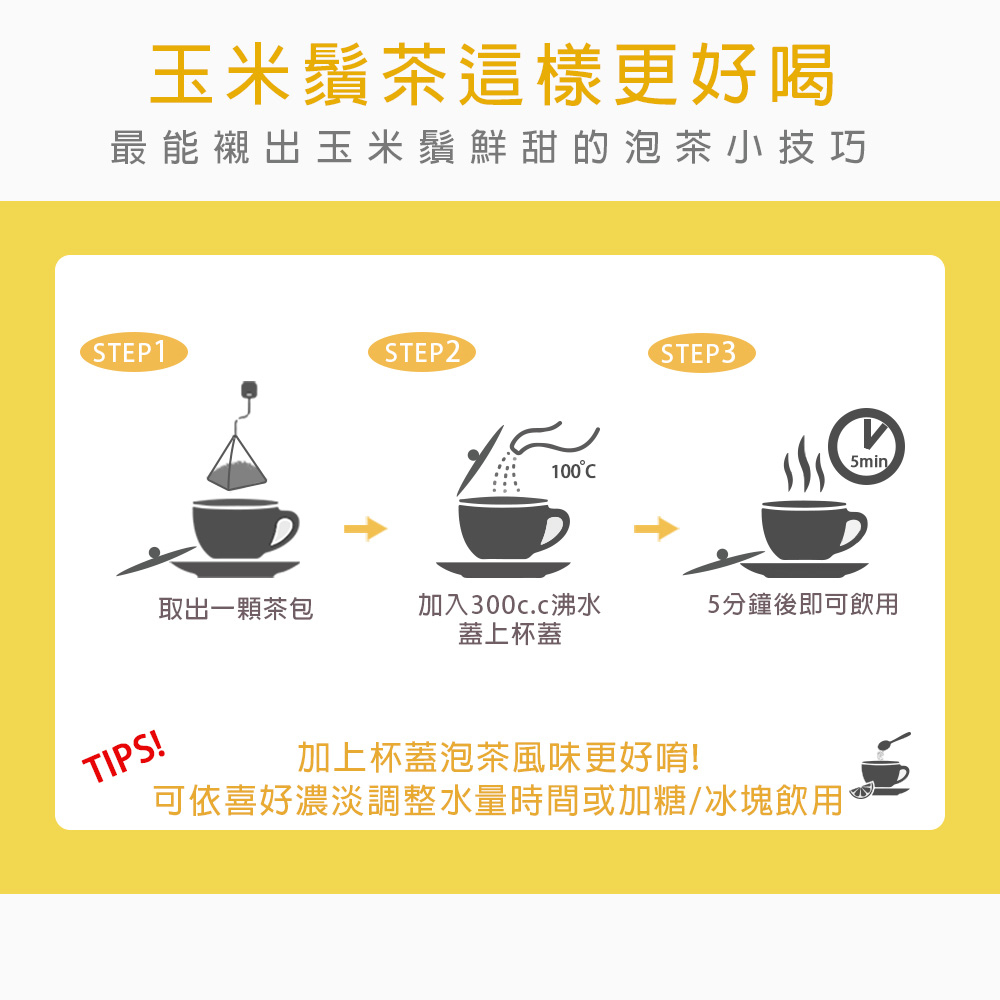 玉米鬚茶這樣更好喝
最能襯出玉米鬚鮮甜的泡茶小技巧

STEP1
取出一顆茶包

STEP2
100℃
加入300c.c沸水
蓋上杯蓋

STEP3
5min
5分鐘後即可飲用

TIPS!
加上杯蓋泡茶風味更好唷!
可依喜好濃淡調整水量時間或加糖/冰塊飲用