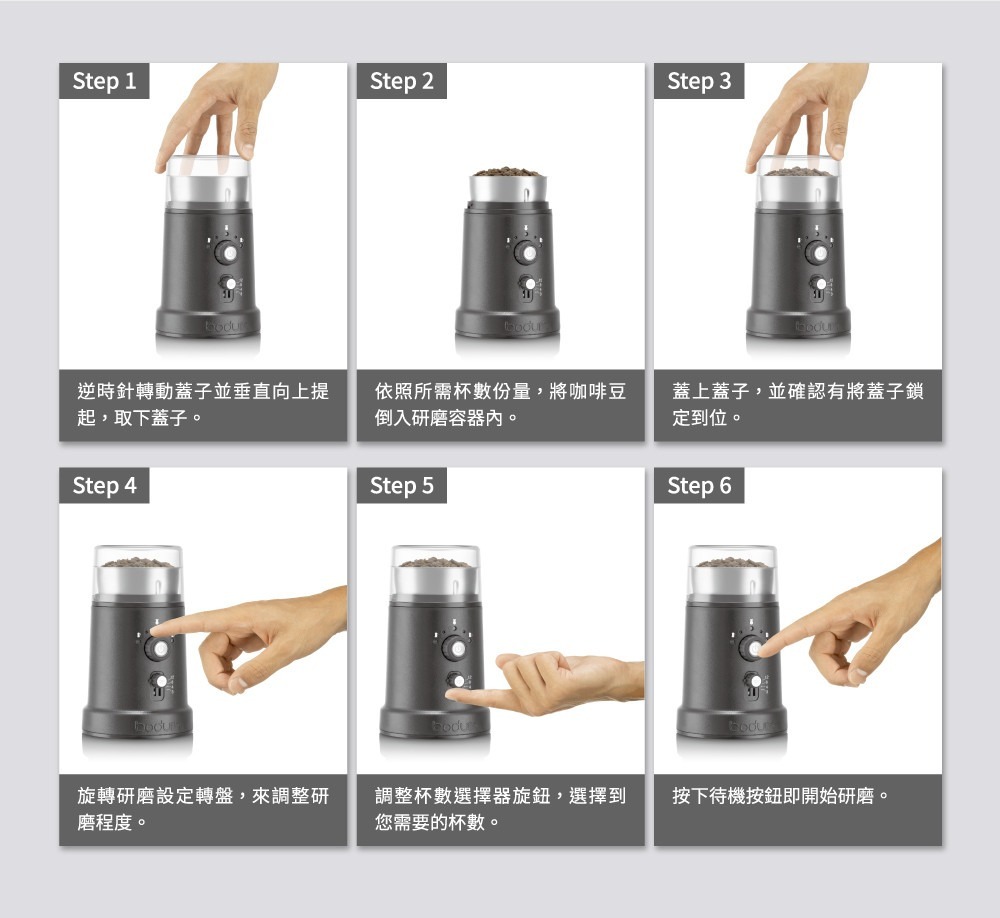 Step 1

bodum

逆時針轉動蓋子並垂直向上提起，取下蓋子。

Step 2

bodum

依照所需杯數份量，將咖啡豆倒入研磨容器內。

Step 3

bodum

蓋上蓋子，並確認有將蓋子鎖定到位。

Step 4

bodum

旋轉研磨設定轉盤，來調整研磨程度。

Step 5

bodum

調整杯數選擇器旋鈕，選擇到您需要的杯數。

Step 6

bodum

按下待機按鈕即開始研磨。