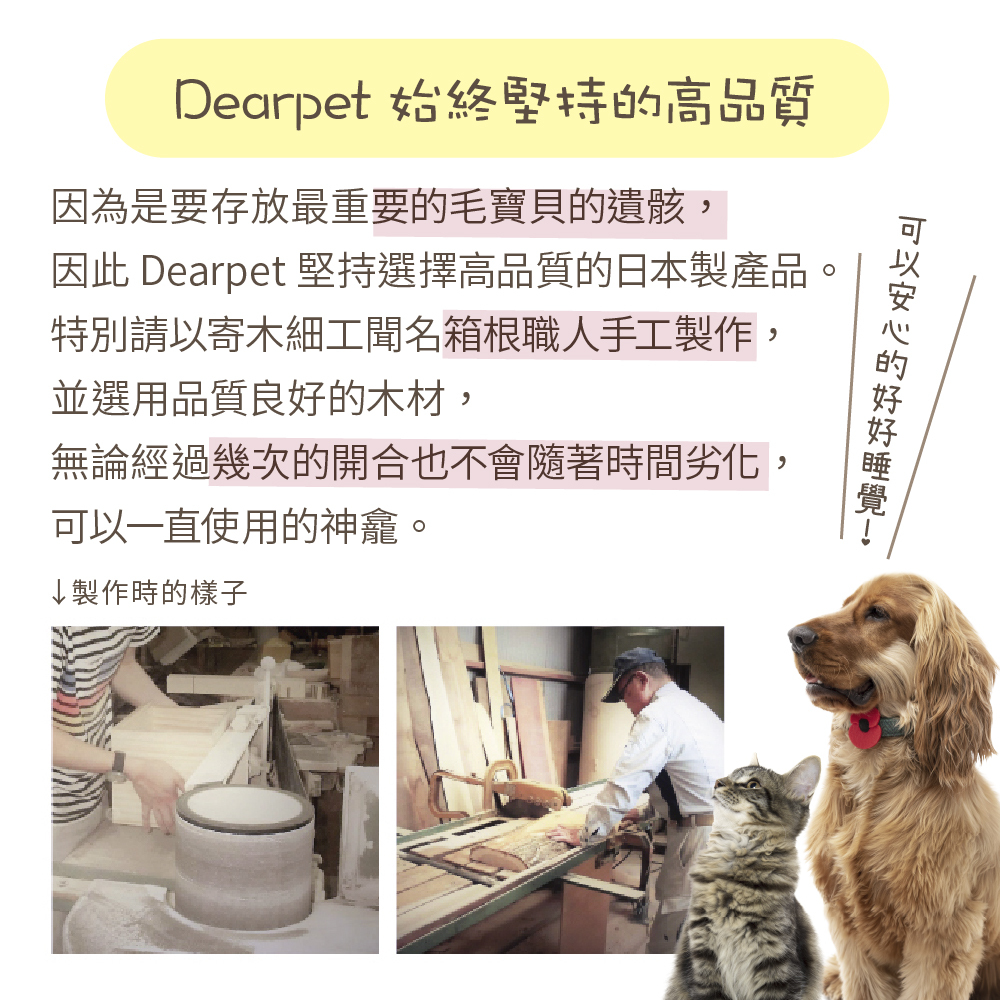 Dearpet 始終堅持的高品質

因為是要存放最重要的毛寶貝的遺骸，
因此 Dearpet 堅持選擇高品質的日本製產品。
特別請以寄木細工聞名箱根職人手工製作，
並選用品質良好的木材，
無論經過幾次的開合也不會隨著時間劣化，
可以一直使用的神龕。

可以安心的好好睡覺！

↓製作時的樣子