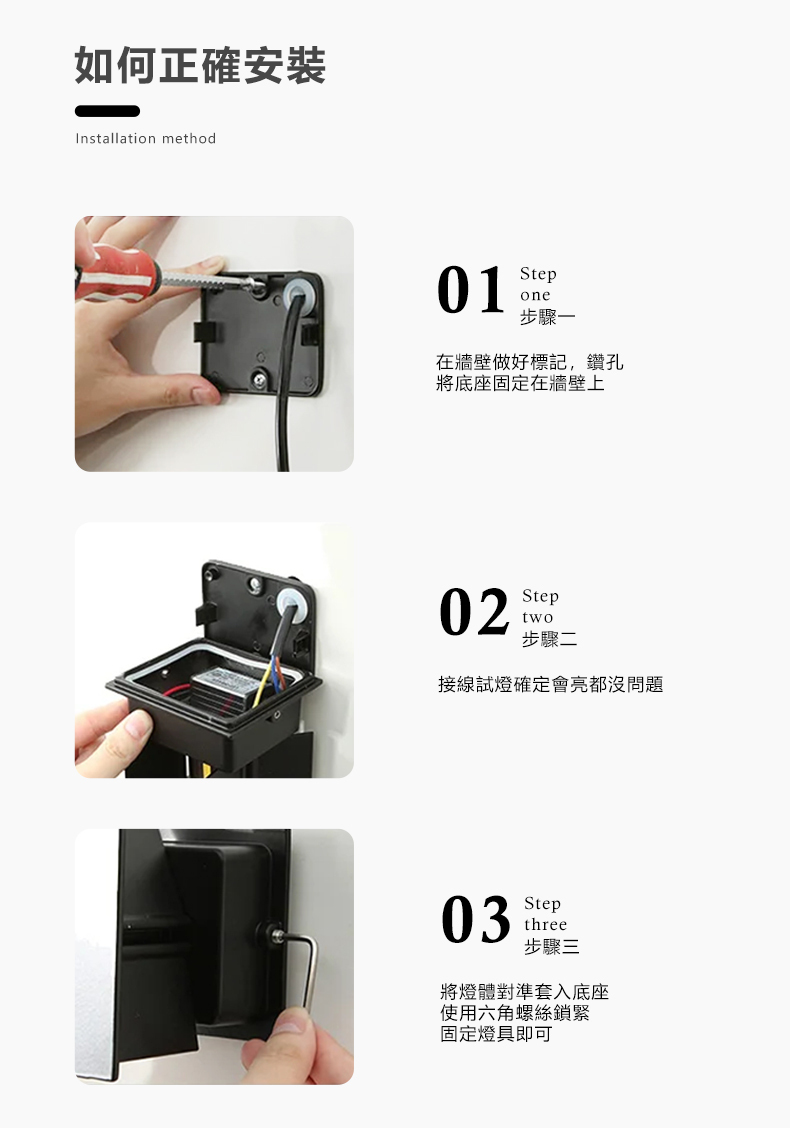 如何正確安裝

Installation method

01 Step one 步驟一

在牆壁做好標記，鑽孔
將底座固定在牆壁上

02 Step two 步驟二

接線試燈確定會亮都沒問題

03 Step three 步驟三

將燈體對準套入底座
使用六角螺絲鎖緊
固定燈具即可