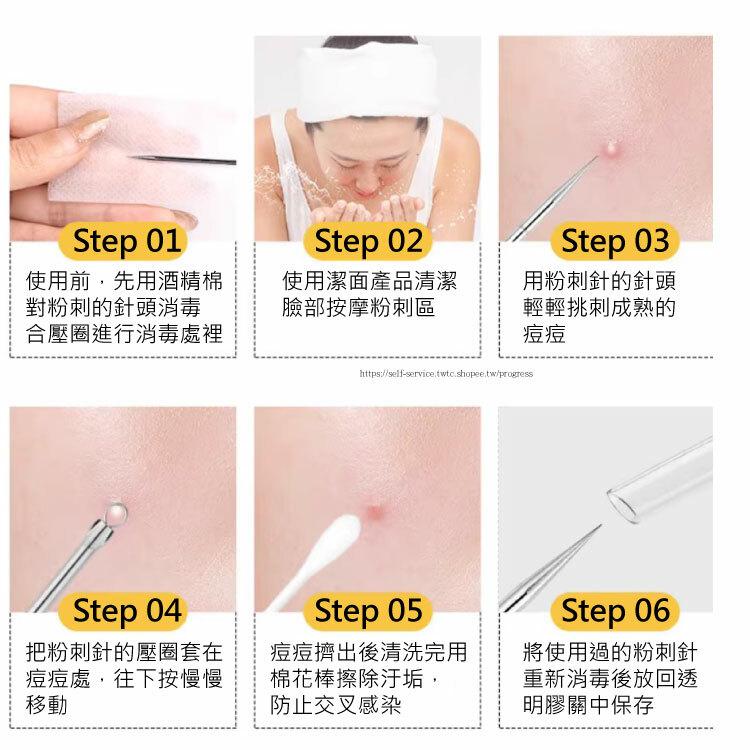 Step 01
使用前，先用酒精棉對粉刺的針頭消毒合壓圈進行消毒處裡

Step 02
使用潔面產品清潔臉部按摩粉刺區

Step 03
用粉刺針的針頭輕輕挑刺成熟的痘痘

https://self-service.twtc.shopee.tw/progress

Step 04
把粉刺針的壓圈套在痘痘處，往下按慢慢移動

Step 05
痘痘擠出後清洗完用棉花棒擦除汙垢，防止交叉感染

Step 06
將使用過的粉刺針重新消毒後放回透明膠關中保存