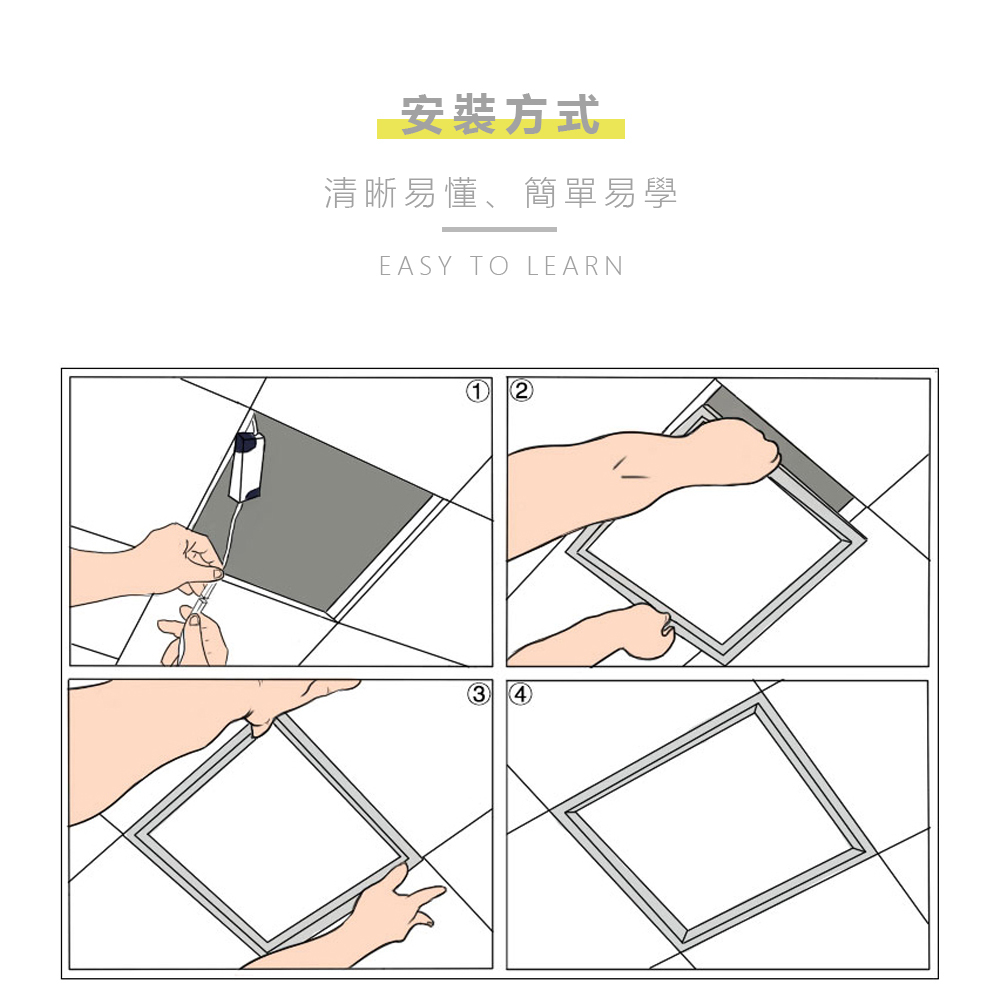 安裝方式

清晰易懂、簡單易學

EASY TO LEARN

①

②

③

④