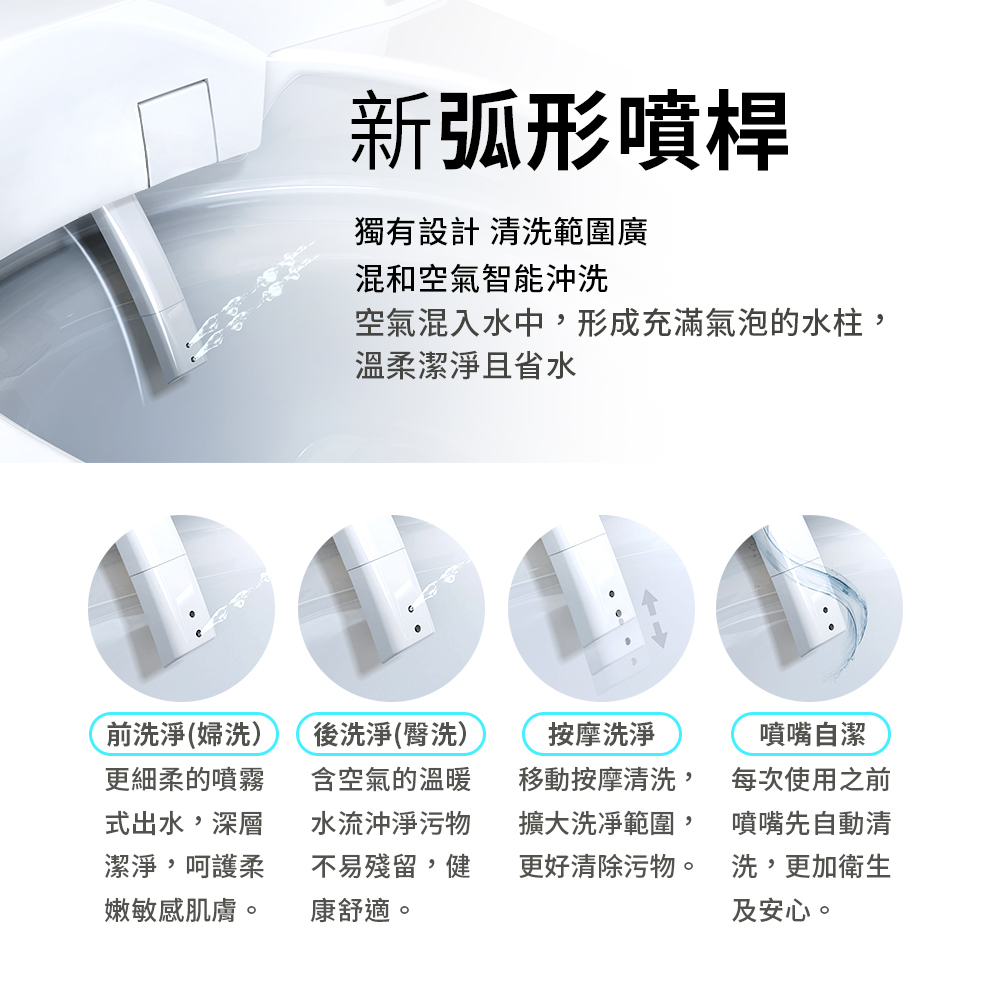 新弧形噴桿

獨有設計 清洗範圍廣
混和空氣智能沖洗
空氣混入水中，形成充滿氣泡的水柱，溫柔潔淨且省水

前洗淨(婦洗)

更細柔的噴霧式出水，深層潔淨，呵護柔嫩敏感肌膚。

後洗淨(臀洗)

含空氣的溫暖水流沖淨污物不易殘留，健康舒適。

按摩洗淨

移動按摩清洗，擴大洗淨範圍，更好清除污物。

噴嘴自潔

每次使用之前噴嘴先自動清洗，更加衛生及安心。