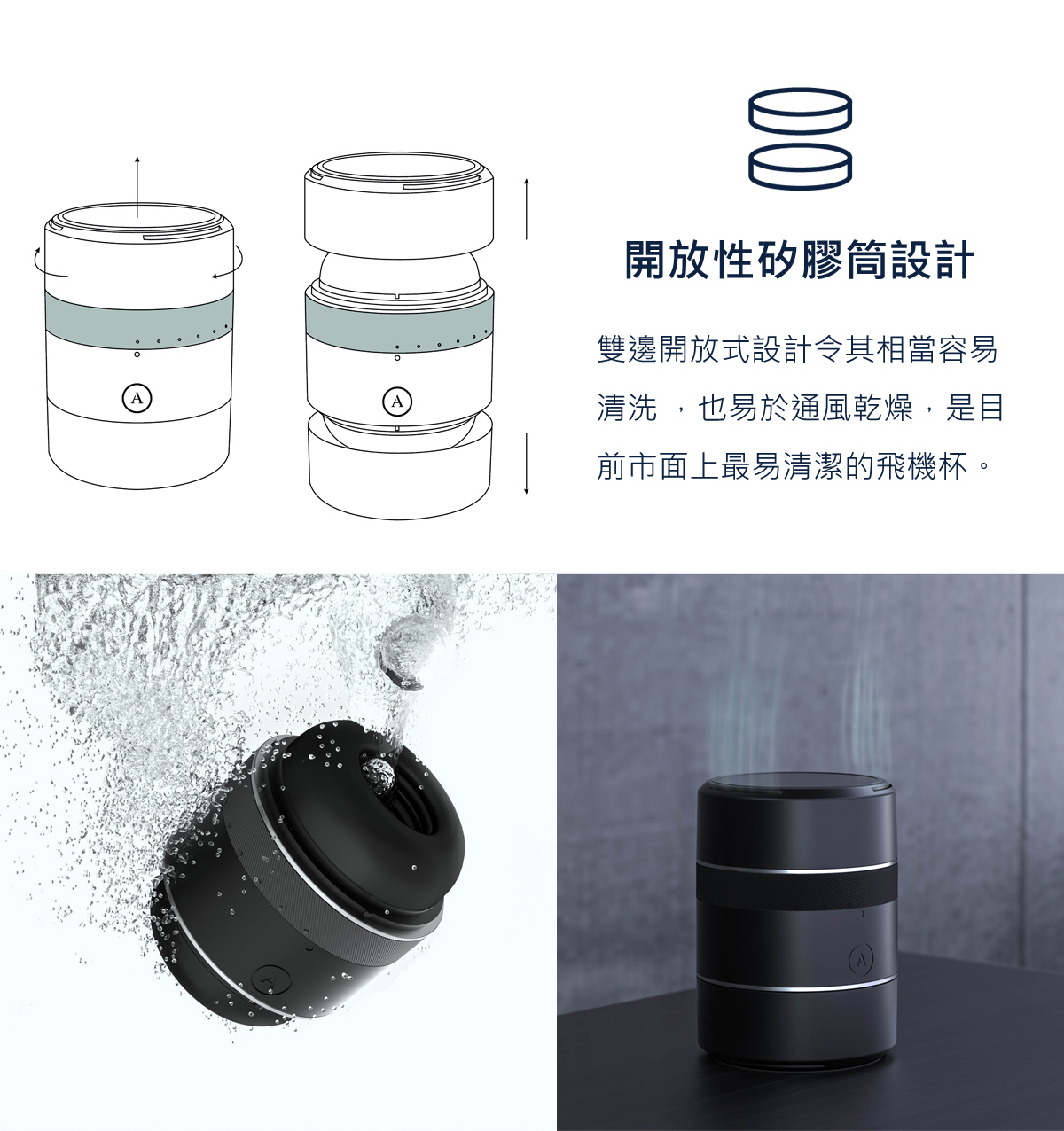 A

A

開放性矽膠筒設計

雙邊開放式設計令其相當容易清洗 ，也易於通風乾燥，是目前市面上最易清潔的飛機杯。

A

A