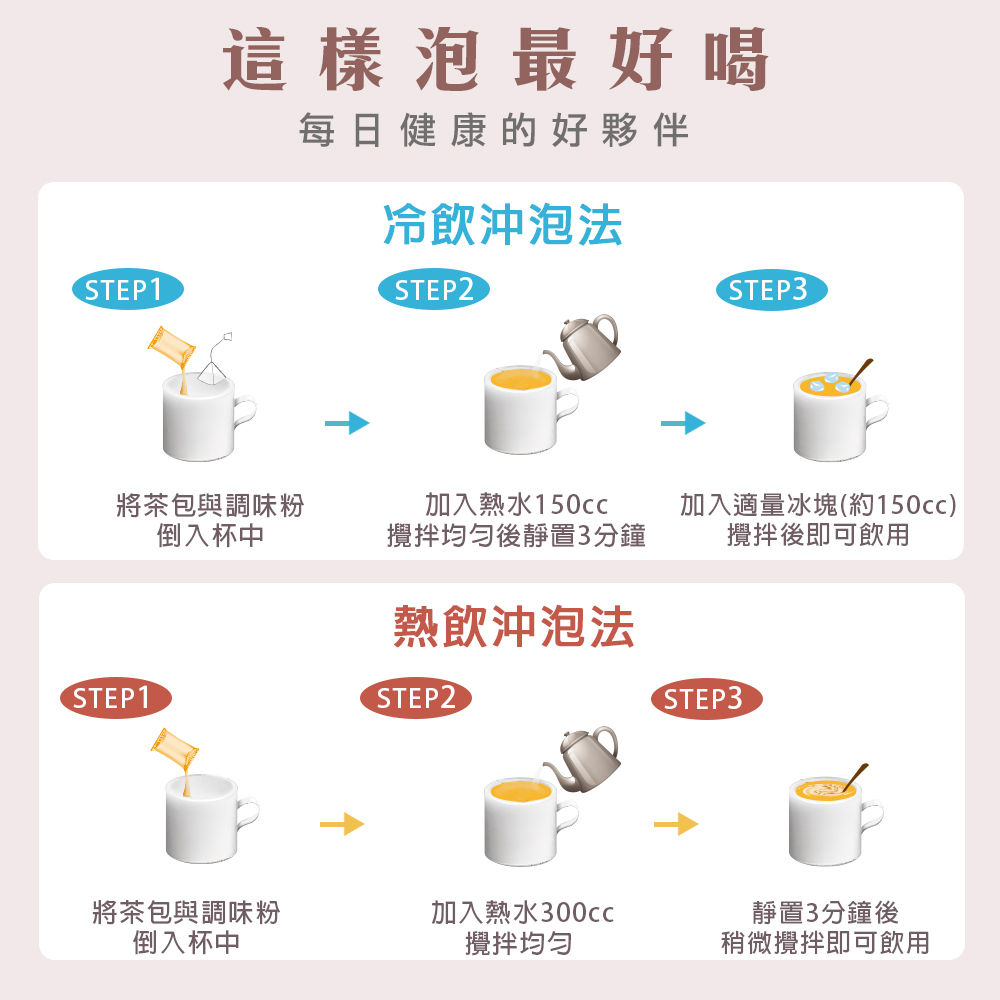 這樣泡最好喝
每日健康的好夥伴

冷飲沖泡法

STEP1
將茶包與調味粉
倒入杯中

STEP2
加入熱水150cc
攪拌均勻後靜置3分鐘

STEP3
加入適量冰塊(約150cc)
攪拌後即可飲用

熱飲沖泡法

STEP1
將茶包與調味粉
倒入杯中

STEP2
加入熱水300cc
攪拌均勻

STEP3
靜置3分鐘後
稍微攪拌即可飲用