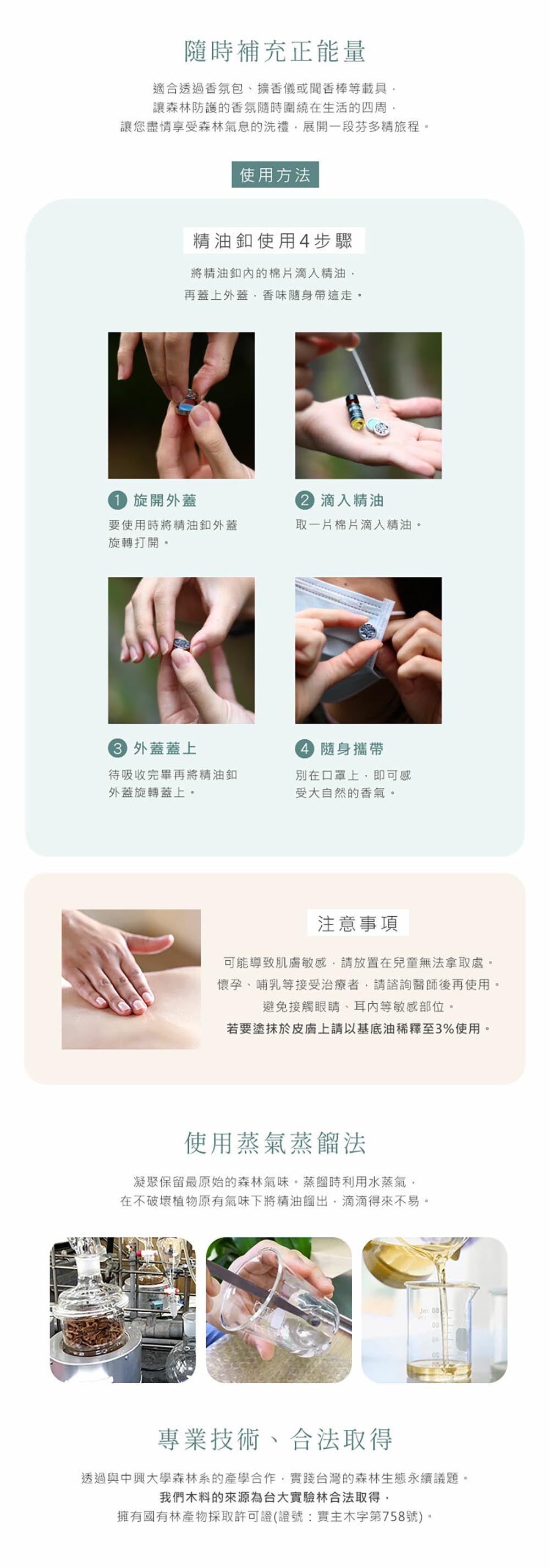 隨時補充正能量

適合透過香氛包、擴香儀或聞香棒等載具，
讓森林防護的香氛隨時圍繞在生活的四周，
讓您盡情享受森林氣息的洗禮，展開一段芬多精旅程。

使用方法

精油釦使用4步驟

將精油釦內的棉片滴入精油，
再蓋上外蓋，香味隨身帶這走。

1 旋開外蓋
要使用時將精油釦外蓋旋轉打開。

2 滴入精油
取一片棉片滴入精油。

3 外蓋蓋上
待吸收完畢再將精油釦外蓋旋轉蓋上。

4 隨身攜帶
別在口罩上，即可感受大自然的香氣。

注意事項

可能導致肌膚敏感，請放置在兒童無法拿取處。
懷孕、哺乳等接受治療者，請諮詢醫師後再使用。
避免接觸眼睛、耳內等敏感部位。
若要塗抹於皮膚上請以基底油稀釋至3%使用。

使用蒸氣蒸餾法

凝聚保留最原始的森林氣味。蒸餾時利用水蒸氣，
在不破壞植物原有氣味下將精油餾出，滴滴得來不易。

專業技術、合法取得

透過與中興大學森林系的產學合作，實踐台灣的森林生態永續議題。
我們木料的來源為台大實驗林合法取得，
擁有國有林產物採取許可證(證號：實主木字第758號)。