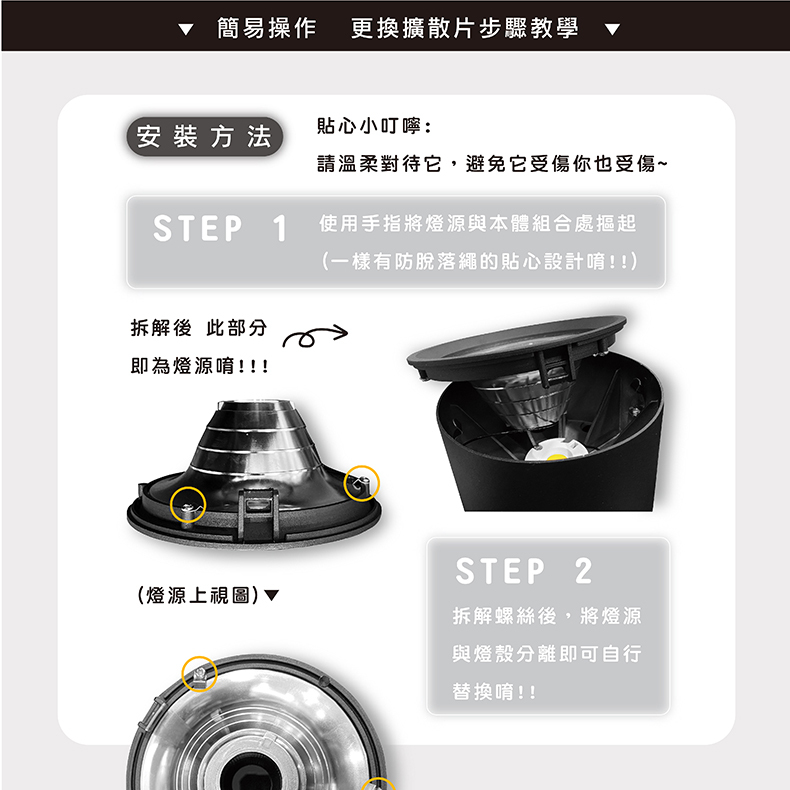 ▼ 簡易操作　更換擴散片步驟教學 ▼

安裝方法

貼心小叮嚀：
請溫柔對待它，避免它受傷你也受傷~

STEP 1　使用手指將燈源與本體組合處摳起
（一樣有防脫落繩的貼心設計唷!!）

拆解後 此部分
即為燈源唷!!!

（燈源上視圖）▼

STEP 2
拆解螺絲後，將燈源與燈殼分離即可自行替換唷!!