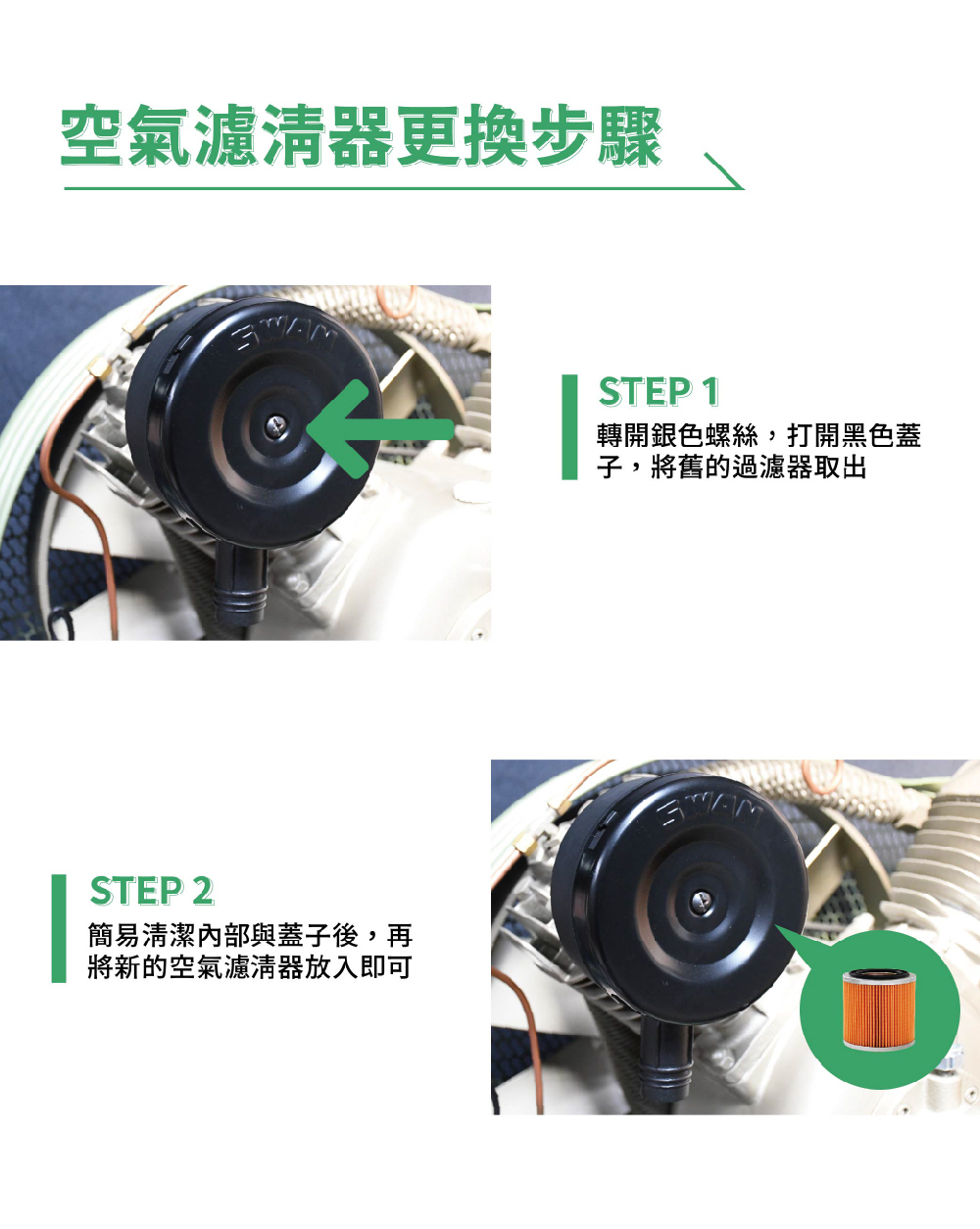 空氣濾清器更換步驟

SWAN

STEP 1
轉開銀色螺絲，打開黑色蓋子，將舊的過濾器取出

STEP 2
簡易清潔內部與蓋子後，再將新的空氣濾清器放入即可

SWAN