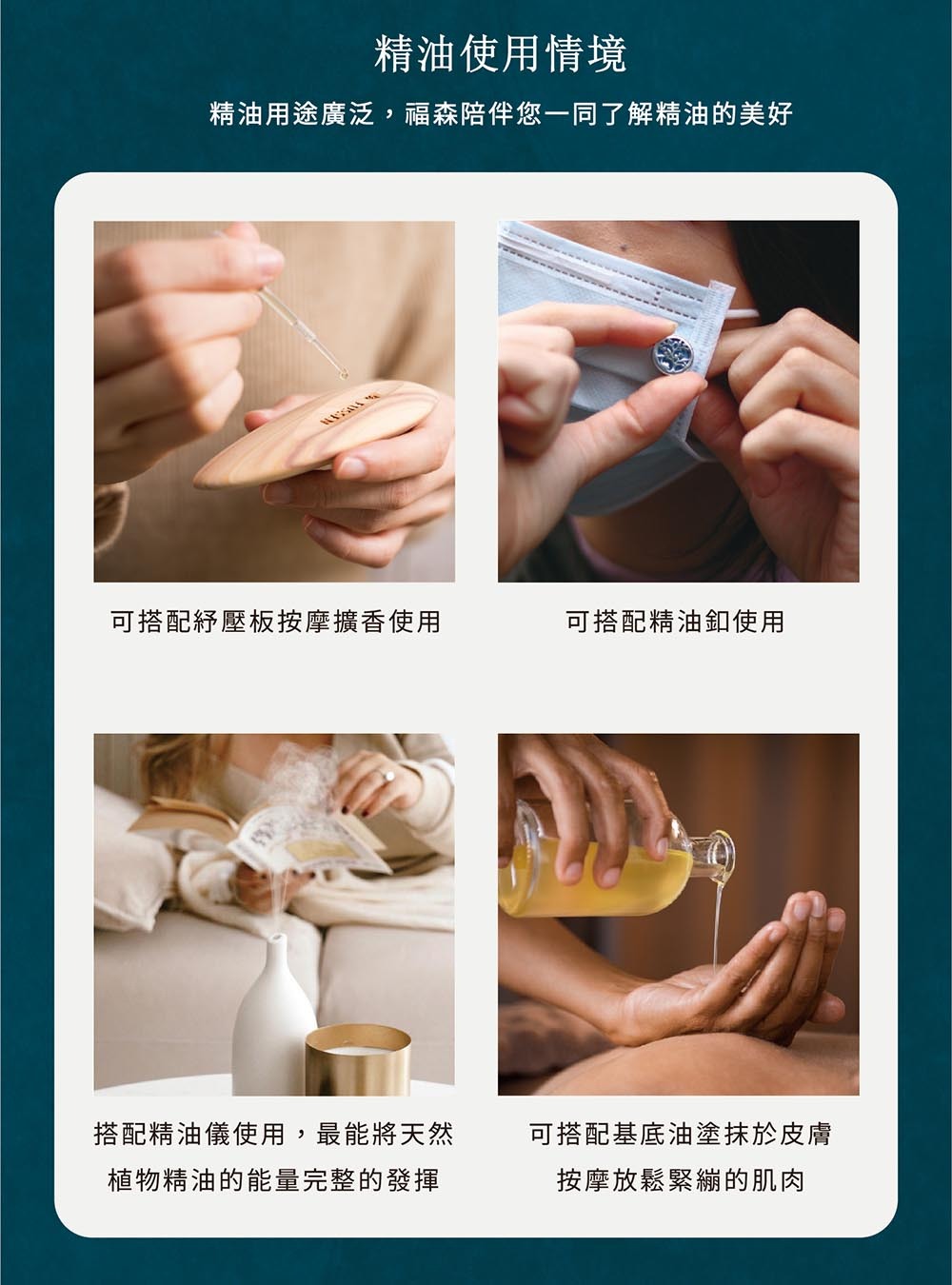 精油使用情境

精油用途廣泛，福森陪伴您一同了解精油的美好

可搭配紓壓板按摩擴香使用

可搭配精油釦使用

搭配精油儀使用，最能將天然植物精油的能量完整的發揮

可搭配基底油塗抹於皮膚按摩放鬆緊繃的肌肉