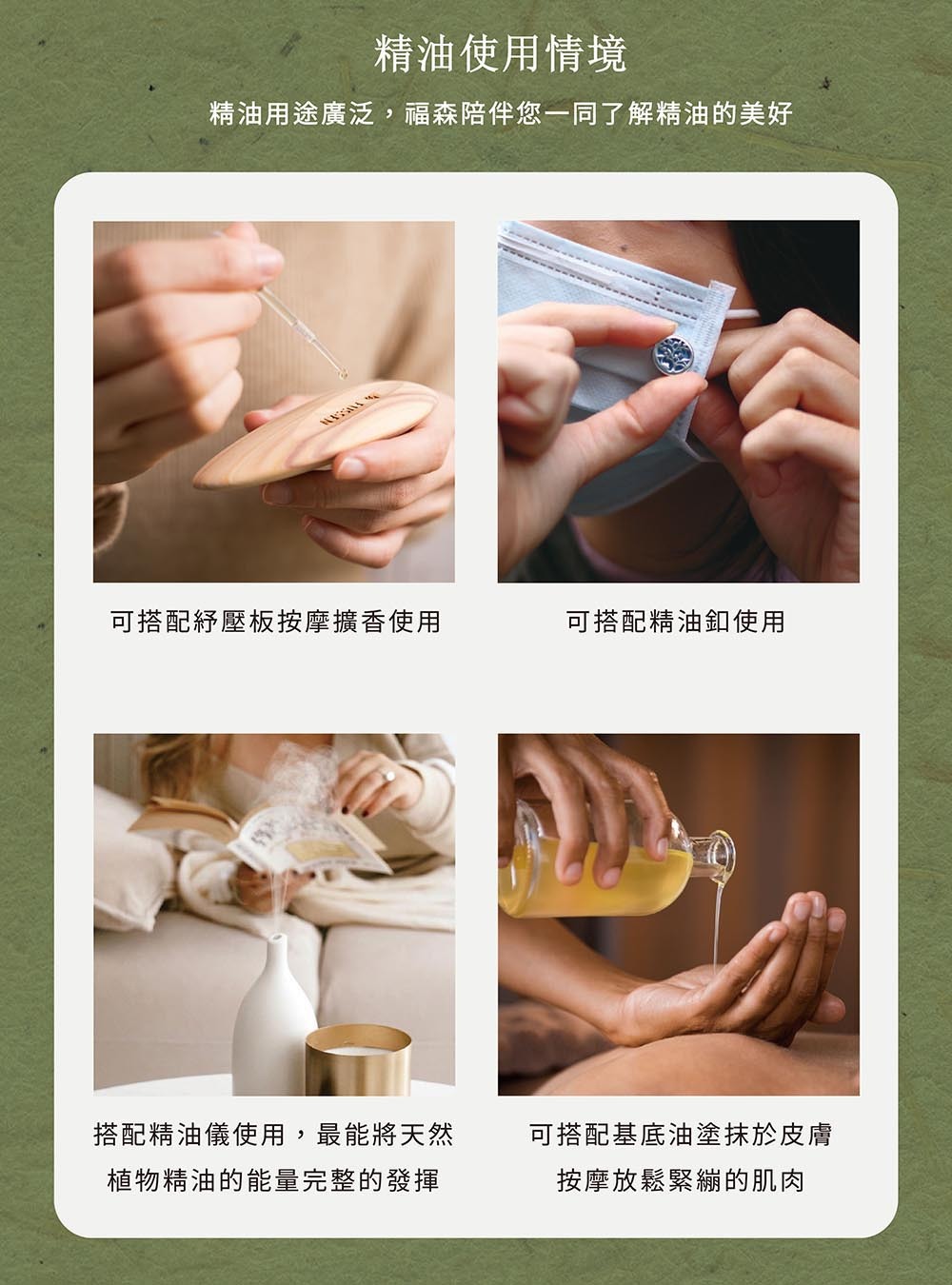 精油使用情境

精油用途廣泛，福森陪伴您一同了解精油的美好

可搭配紓壓板按摩擴香使用

可搭配精油釦使用

搭配精油儀使用，最能將天然植物精油的能量完整的發揮

可搭配基底油塗抹於皮膚按摩放鬆緊繃的肌肉