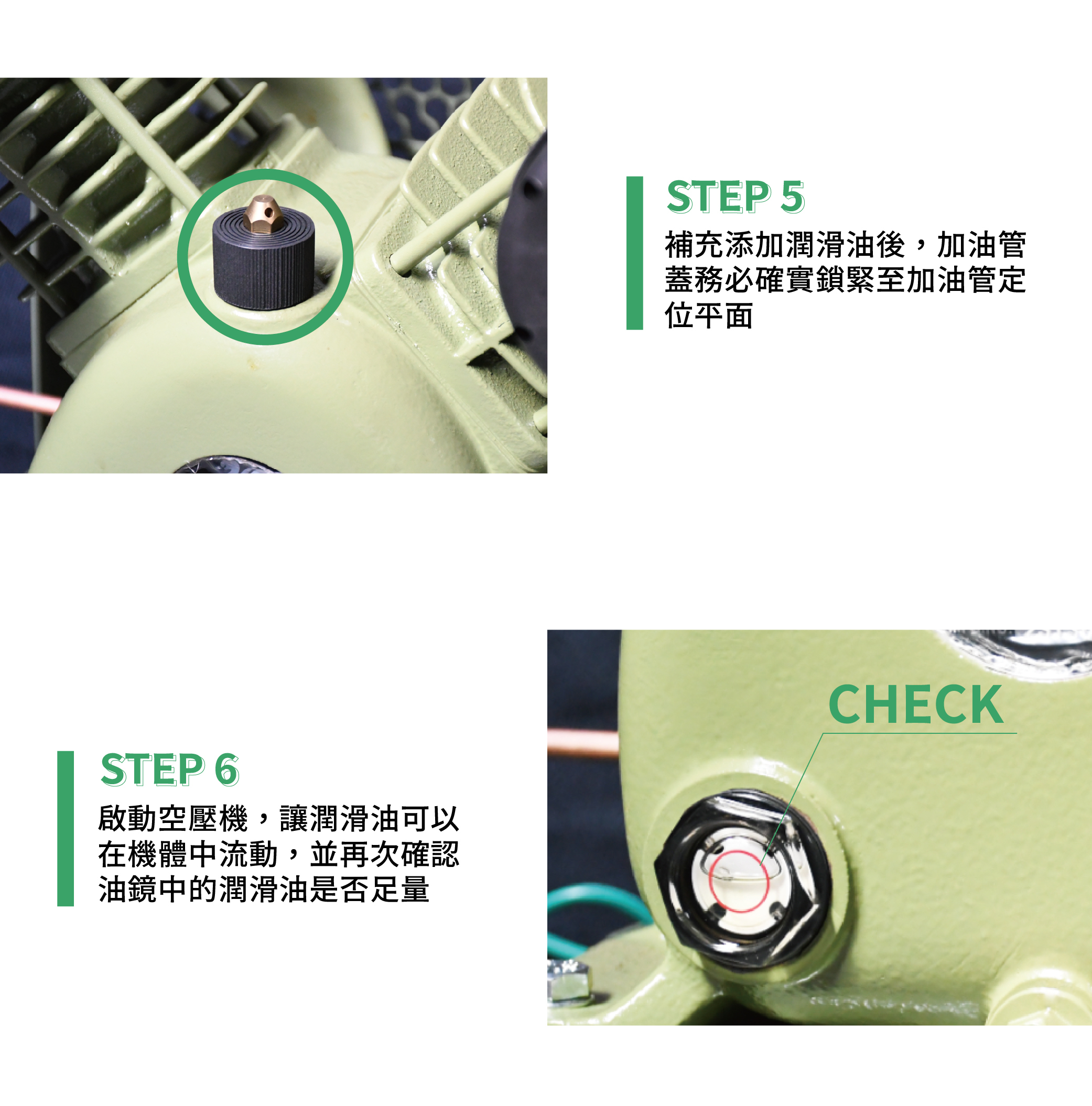 STEP 5
補充添加潤滑油後，加油管蓋務必確實鎖緊至加油管定位平面

STEP 6
啟動空壓機，讓潤滑油可以在機體中流動，並再次確認油鏡中的潤滑油是否足量

CHECK