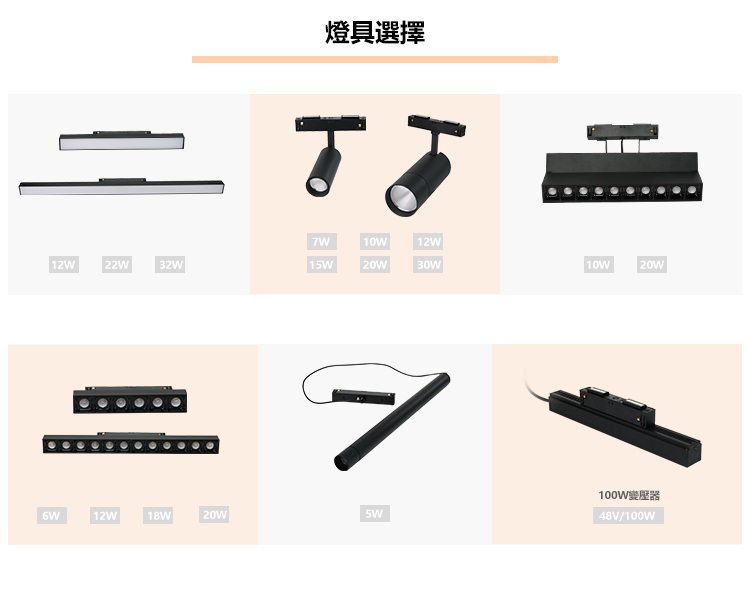 燈具選擇

12W 22W 32W

7W 10W 12W
15W 20W 30W

10W 20W

6W 12W 18W 20W

5W

100W變壓器
48V/100W